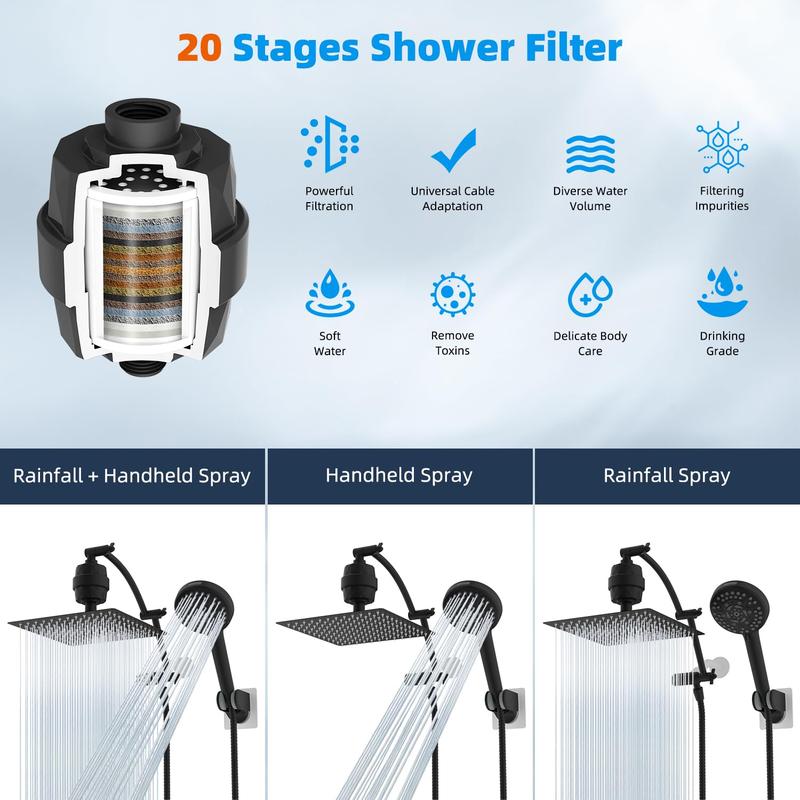 20 Stages Shower Filter

Powerful Filtration

Universal Cable Adaptation

Diverse Water Volume

Filtering Impurities

Soft Water

Remove Toxins

Delicate Body Care

Drinking Grade

Rainfall + Handheld Spray

Handheld Spray

Rainfall Spray