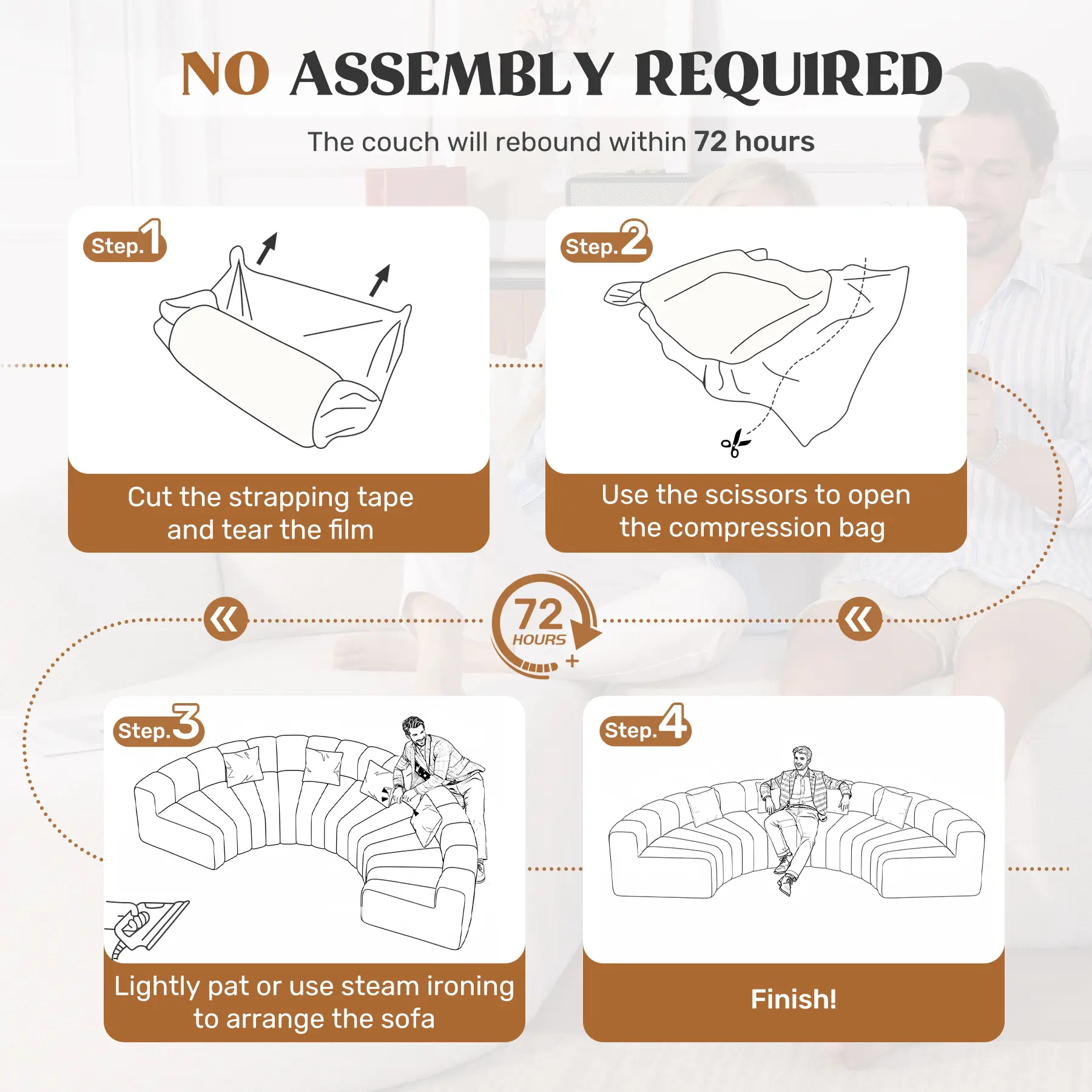 NO ASSEMBLY REQUIRED

The couch will rebound within 72 hours

Step.1

Cut the strapping tape and tear the film

Step.2

Use the scissors to open the compression bag

72 HOURS +

Step.3

Lightly pat or use steam ironing to arrange the sofa

Step.4

Finish!