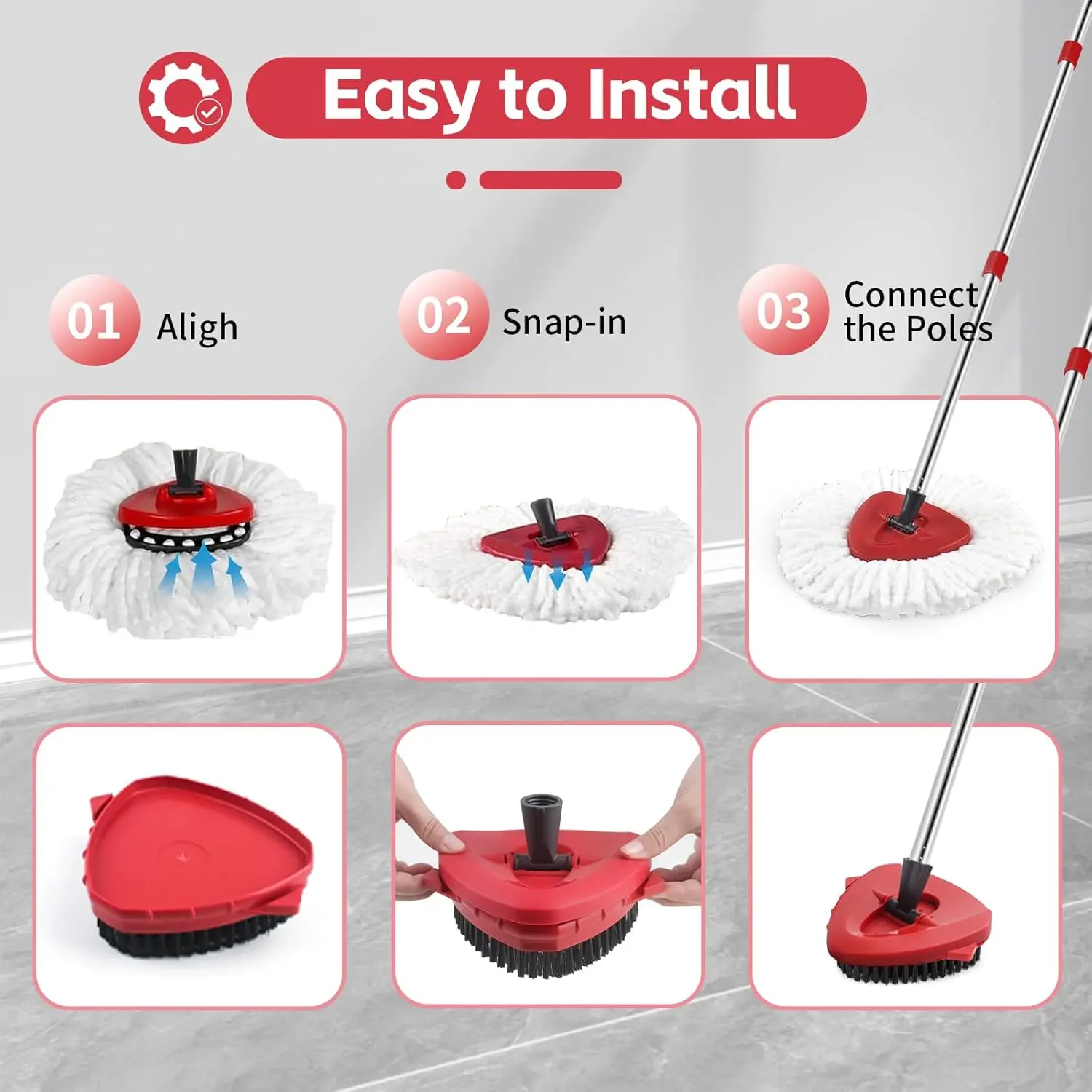 Easy to Install

01 Aligh

02 Snap-in

03 Connect the Poles