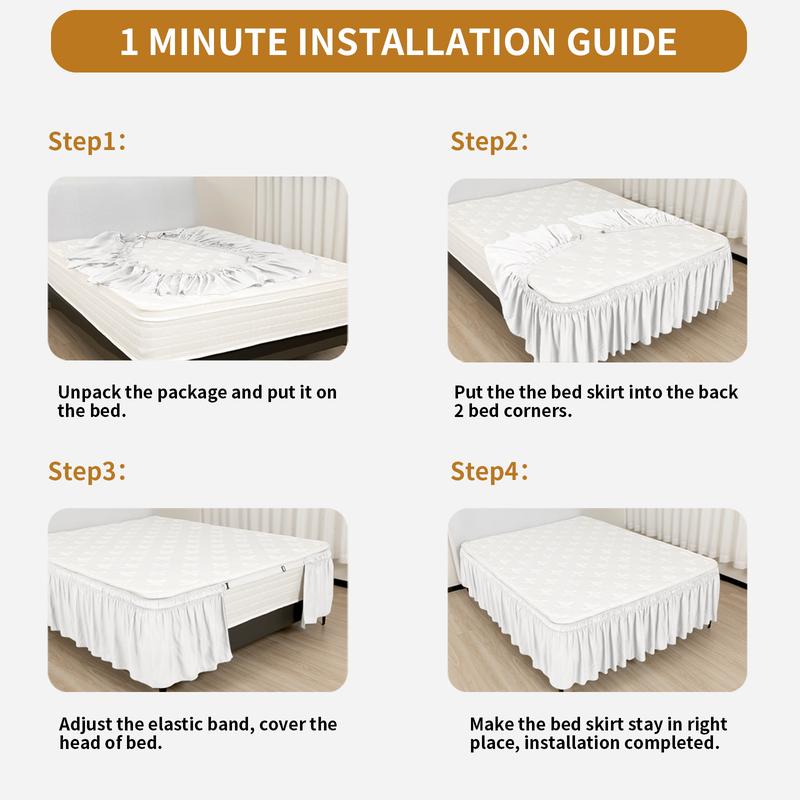 1 MINUTE INSTALLATION GUIDE

Step1:

Unpack the package and put it on the bed.

Step2:

Put the the bed skirt into the back 2 bed corners.

Step3:

Adjust the elastic band, cover the head of bed.

Step4:

Make the bed skirt stay in right place, installation completed.