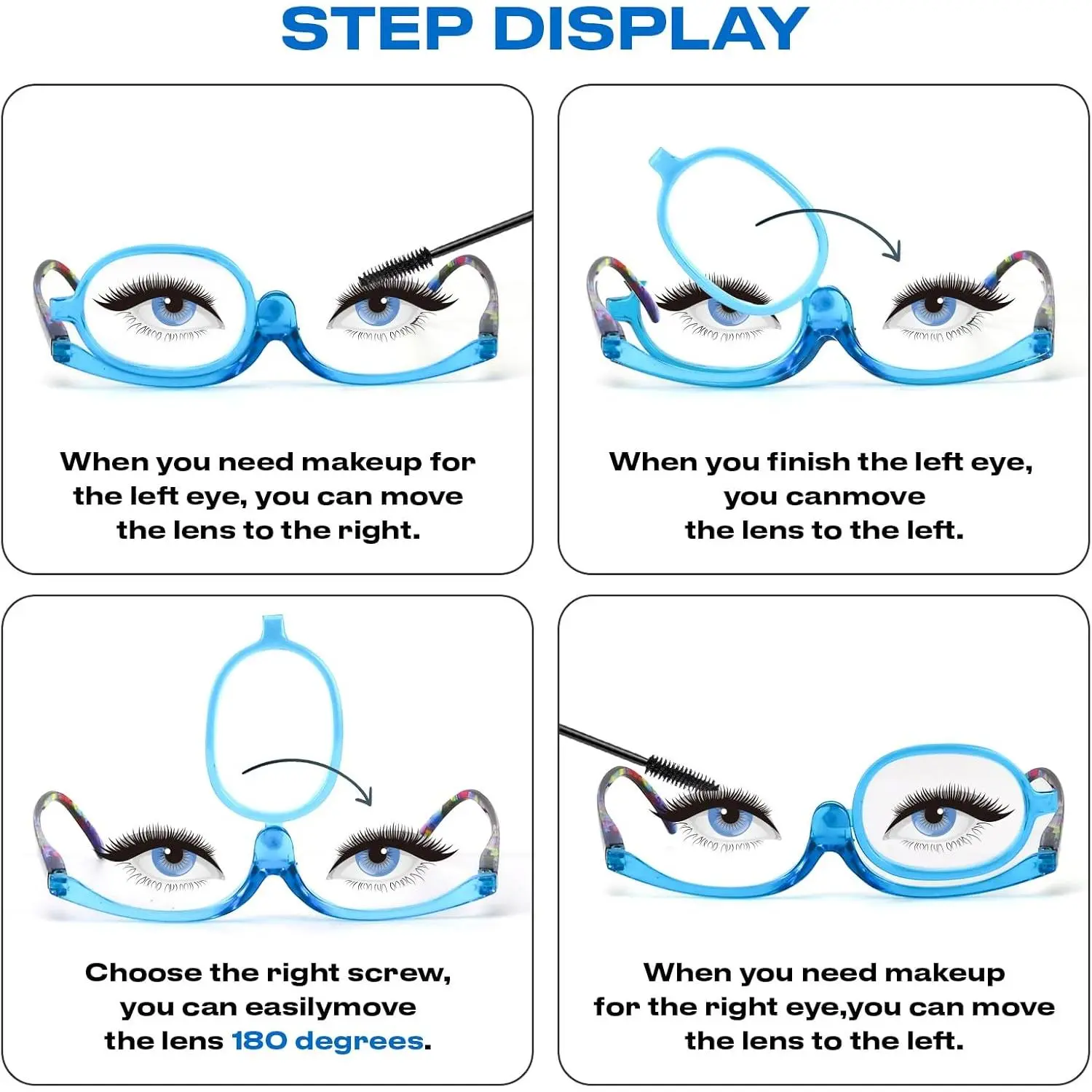 STEP DISPLAY

When you need makeup for the left eye, you can move the lens to the right.

When you finish the left eye, you canmove the lens to the left.

Choose the right screw, you can easilymove the lens 180 degrees.

When you need makeup for the right eye,you can move the lens to the left.