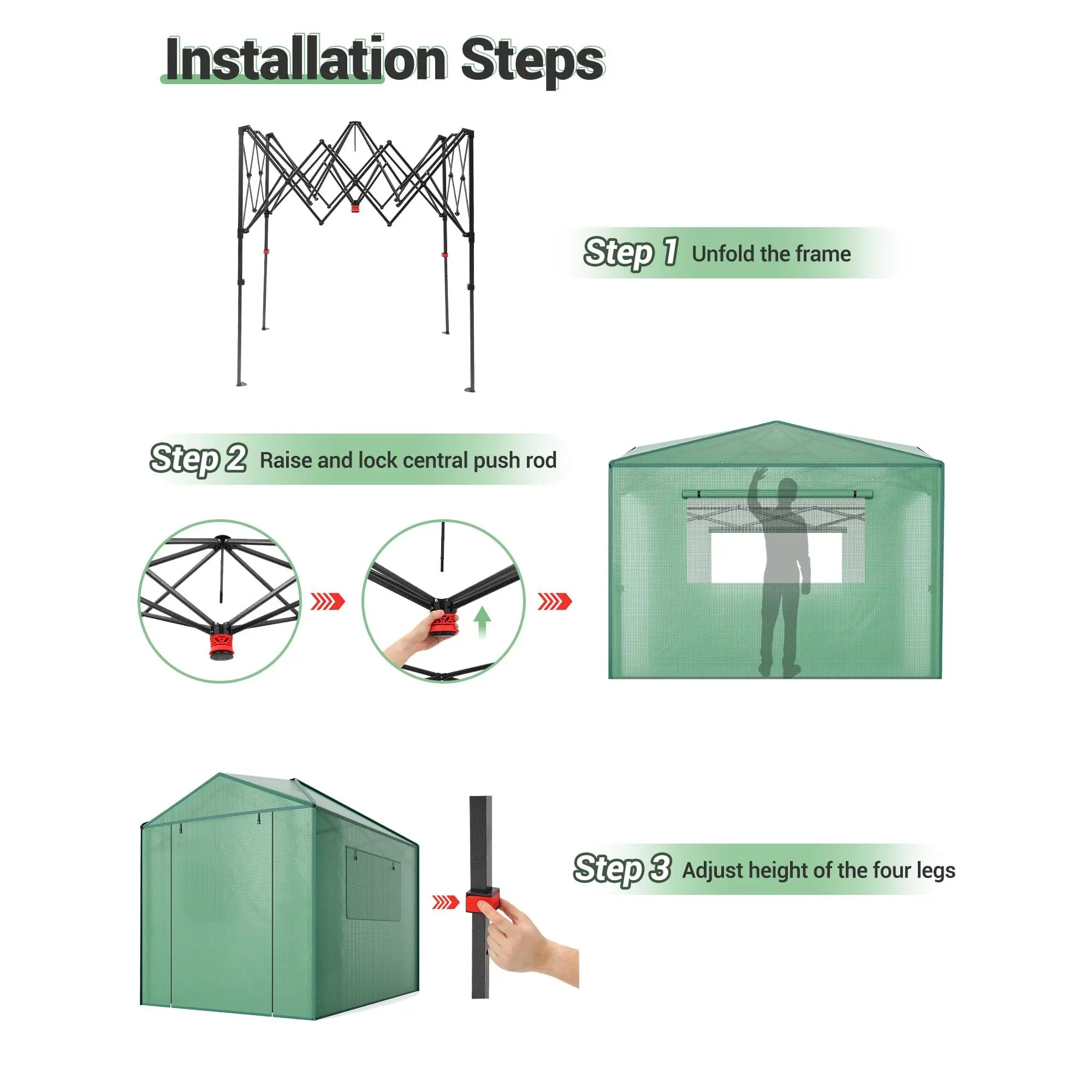 Installation Steps

Step 1 Unfold the frame

Step 2 Raise and lock central push rod

Step 3 Adjust height of the four legs