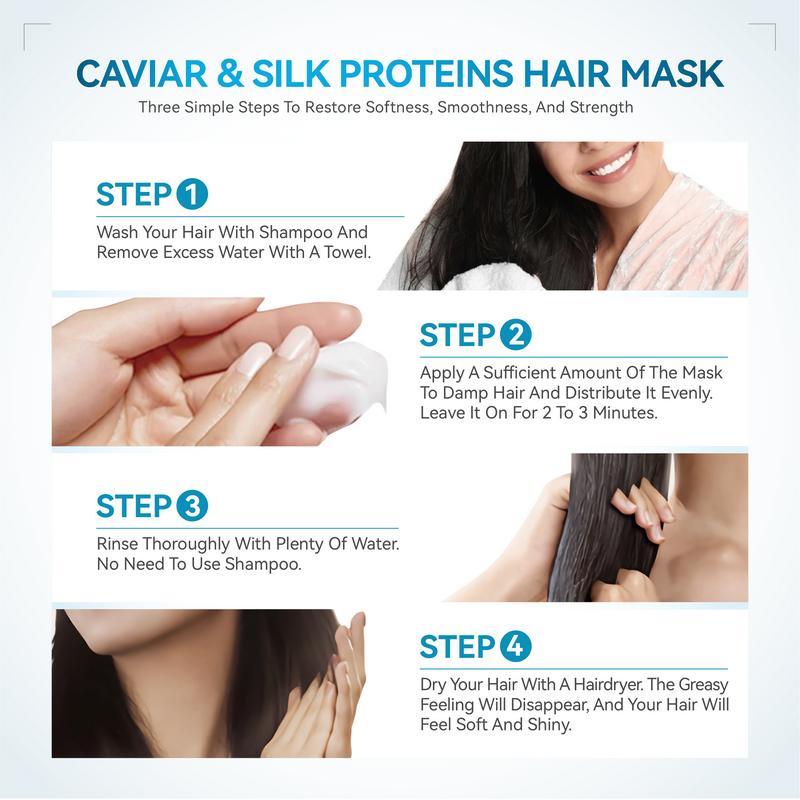 CAVIAR & SILK PROTEINS HAIR MASK
Three Simple Steps To Restore Softness, Smoothness, And Strength

STEP 1
Wash Your Hair With Shampoo And Remove Excess Water With A Towel.

STEP 2
Apply A Sufficient Amount Of The Mask To Damp Hair And Distribute It Evenly. Leave It On For 2 To 3 Minutes.

STEP 3
Rinse Thoroughly With Plenty Of Water. No Need To Use Shampoo.

STEP 4
Dry Your Hair With A Hairdryer. The Greasy Feeling Will Disappear, And Your Hair Will Feel Soft And Shiny.