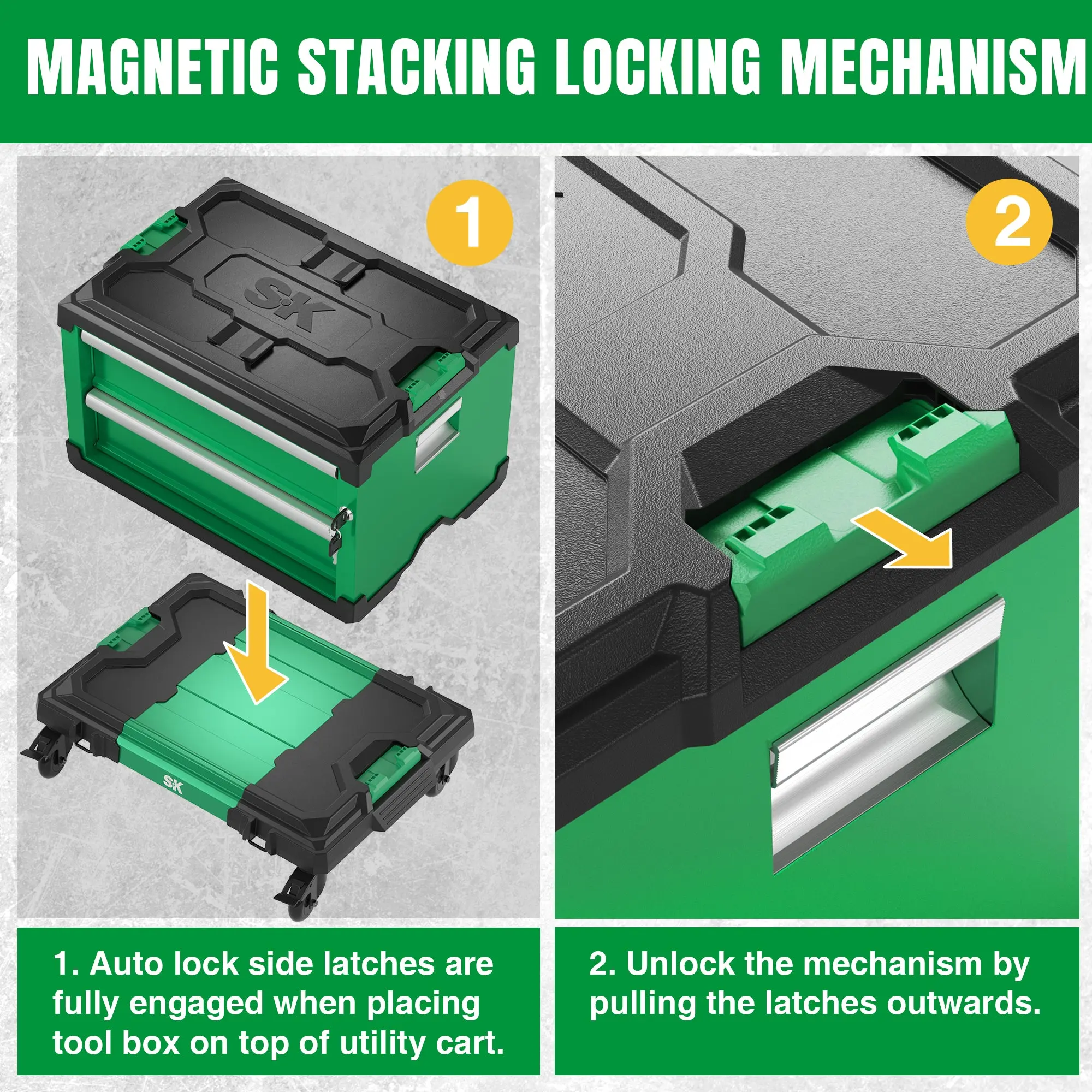 MAGNETIC STACKING LOCKING MECHANISM

1

S·K

S·K

1. Auto lock side latches are fully engaged when placing tool box on top of utility cart.

2

2. Unlock the mechanism by pulling the latches outwards.