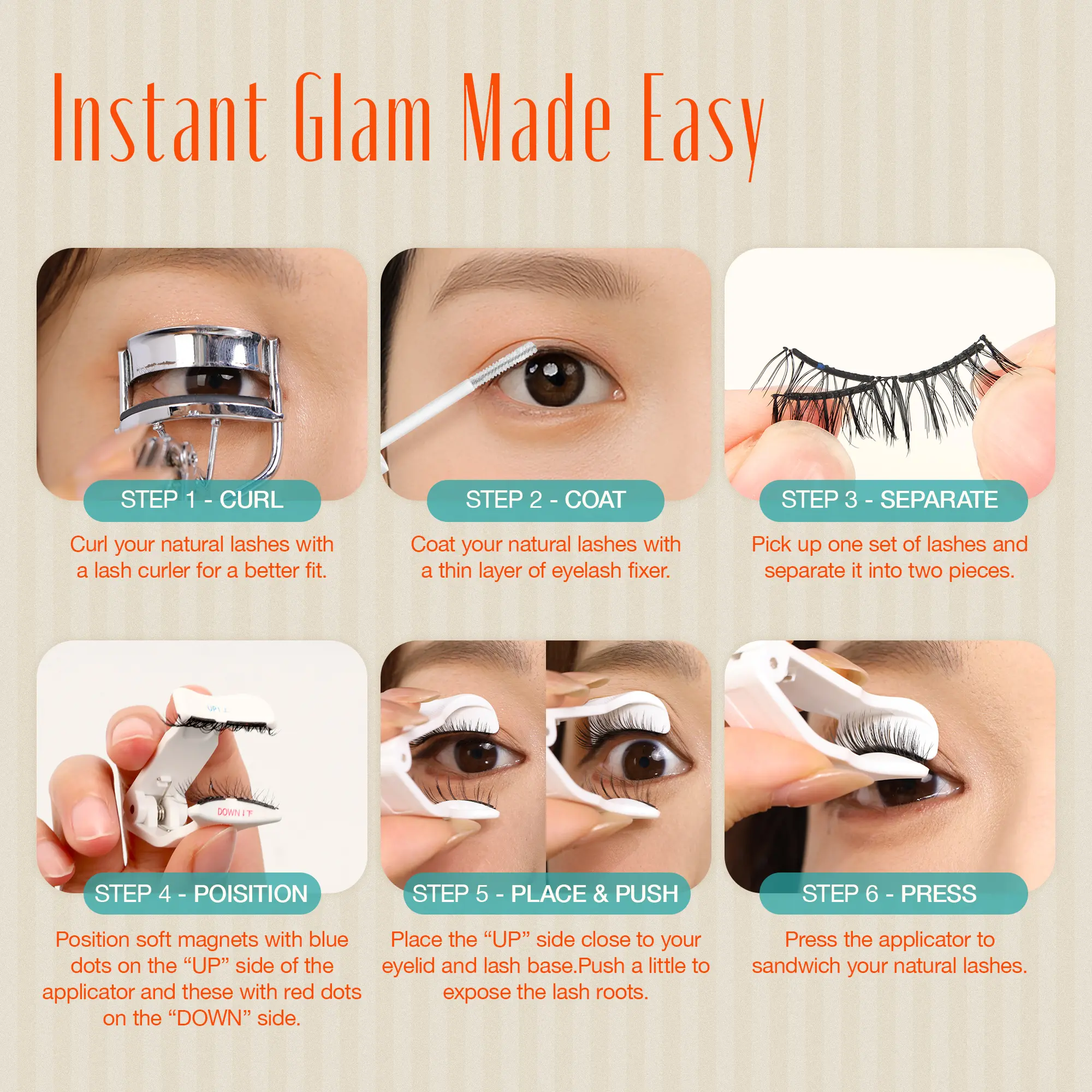 Instant Glam Made Easy

STEP 1 - CURL

Curl your natural lashes with a lash curler for a better fit.

STEP 2 - COAT

Coat your natural lashes with a thin layer of eyelash fixer.

STEP 3 - SEPARATE

Pick up one set of lashes and separate it into two pieces.

UP

DOWN

STEP 4 - POISITION

Position soft magnets with blue dots on the “UP” side of the applicator and these with red dots on the “DOWN” side.

STEP 5 - PLACE & PUSH

Place the “UP” side close to your eyelid and lash base.Push a little to expose the lash roots.

STEP 6 - PRESS

Press the applicator to sandwich your natural lashes.