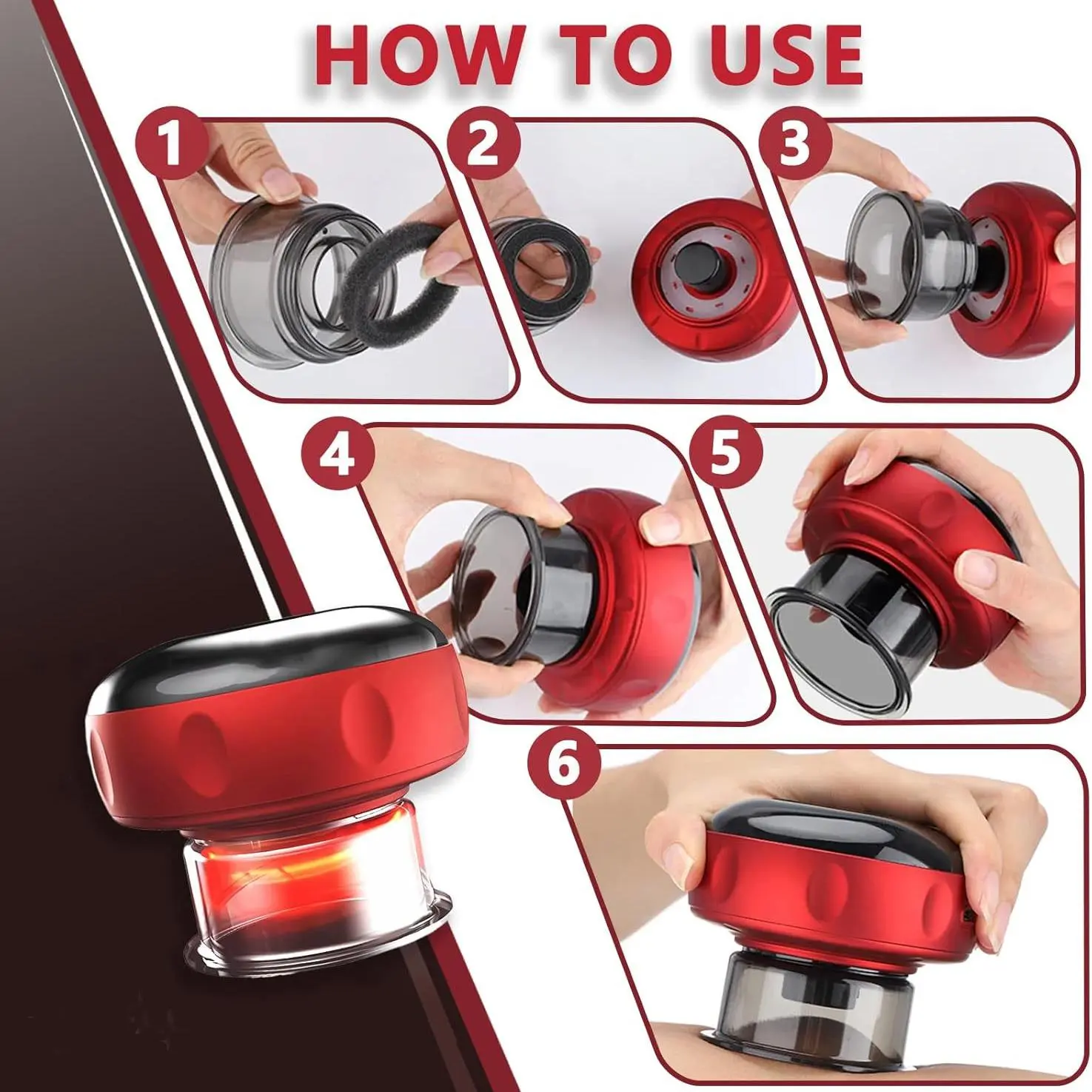 HOW TO USE

1

2

3

4

5

6