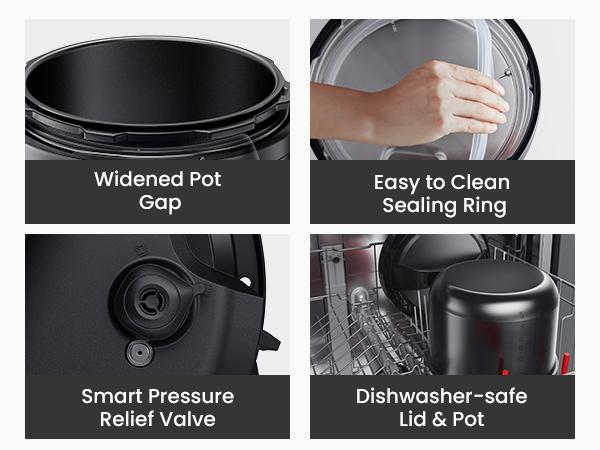 Widened Pot Gap

Easy to Clean Sealing Ring

Smart Pressure Relief Valve

Dishwasher-safe Lid & Pot