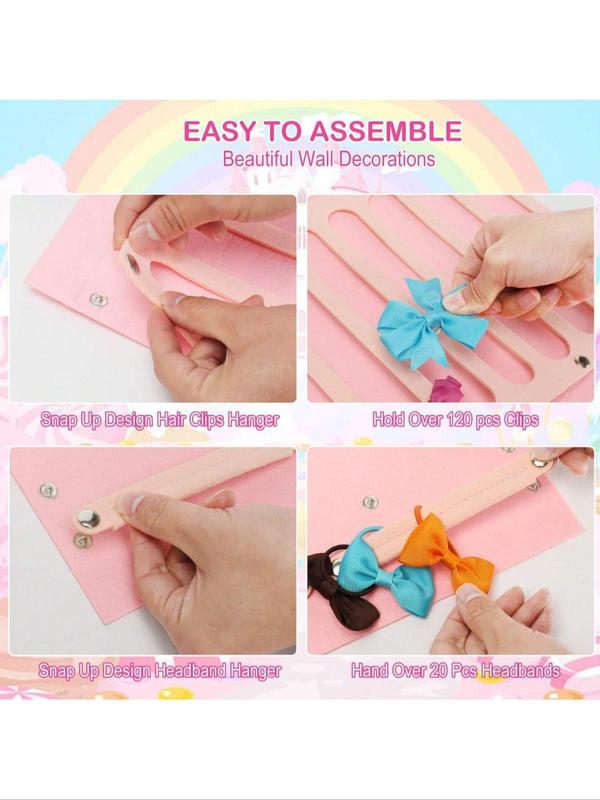 EASY TO ASSEMBLE
Beautiful Wall Decorations

Snap Up Design Hair Clips Hanger

Hold Over 120 pcs Clips

Snap Up Design Headband Hanger

Hand Over 20 Pcs Headbands