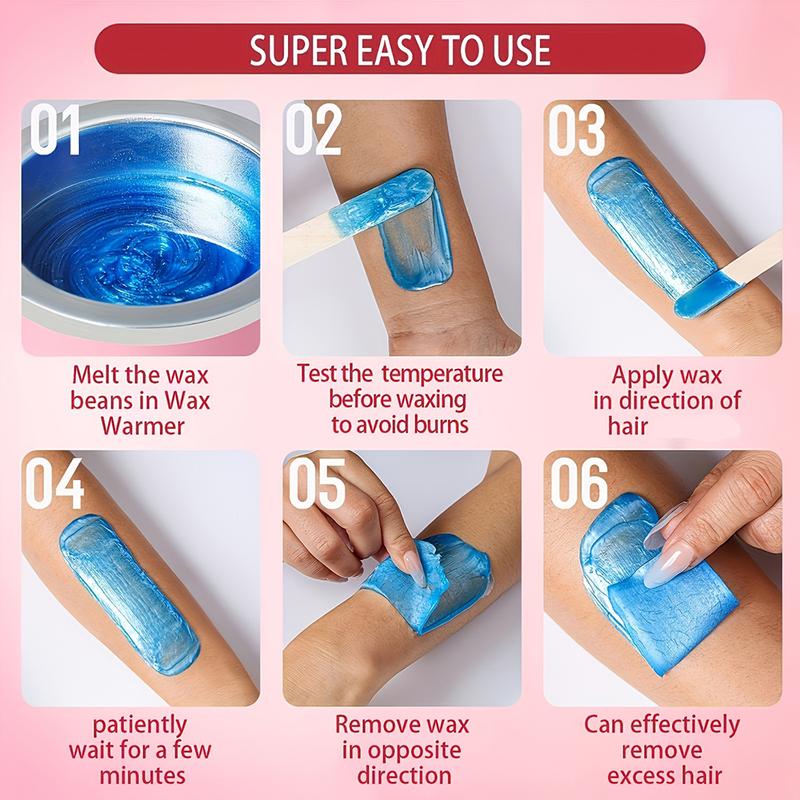 SUPER EASY TO USE

01

Melt the wax beans in Wax Warmer

02

Test the temperature before waxing to avoid burns

03

Apply wax in direction of hair

04

patiently wait for a few minutes

05

Remove wax in opposite direction

06

Can effectively remove excess hair