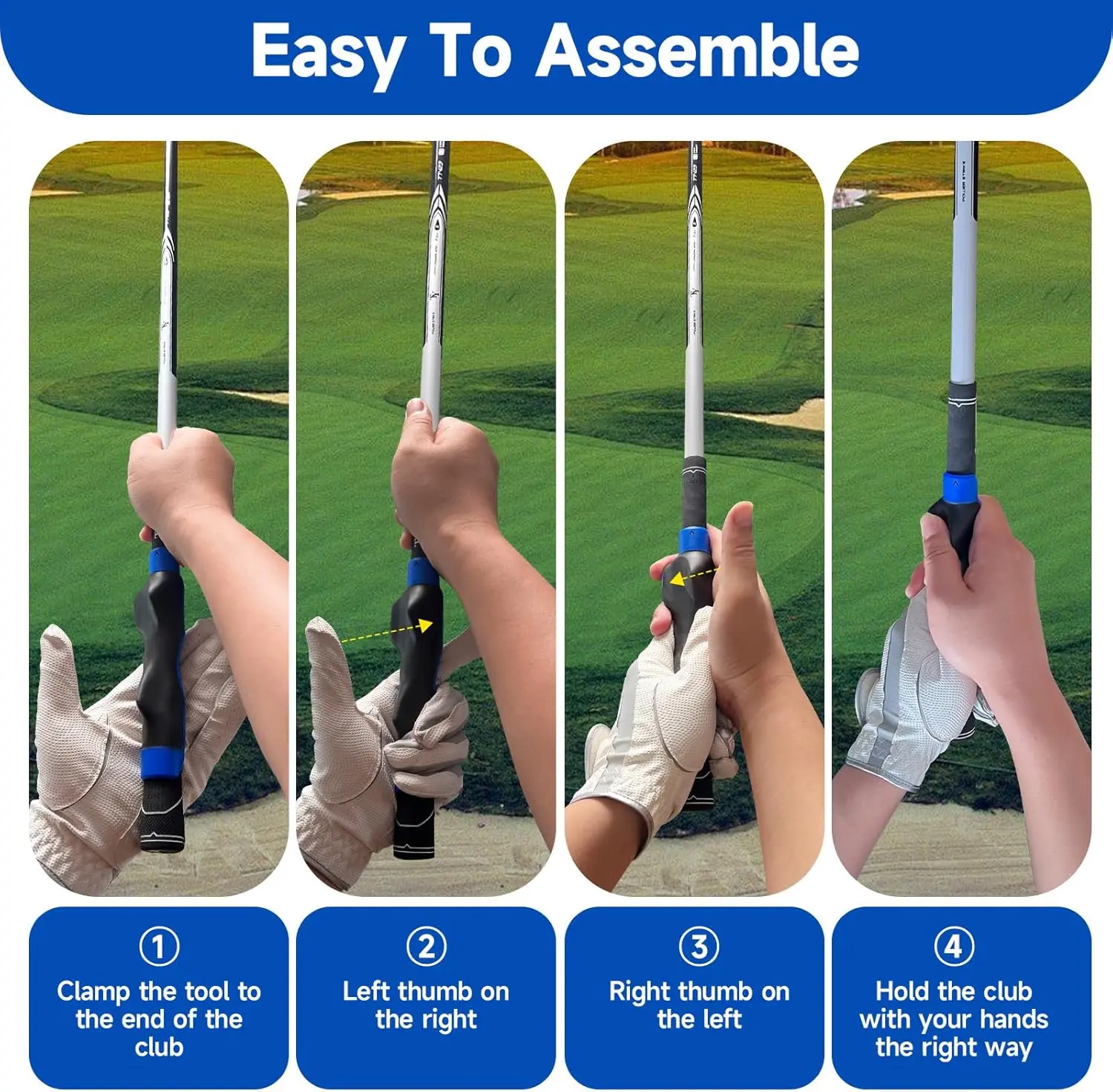 Easy To Assemble

①
Clamp the tool to the end of the club

②
Left thumb on the right

③
Right thumb on the left

④
Hold the club with your hands the right way