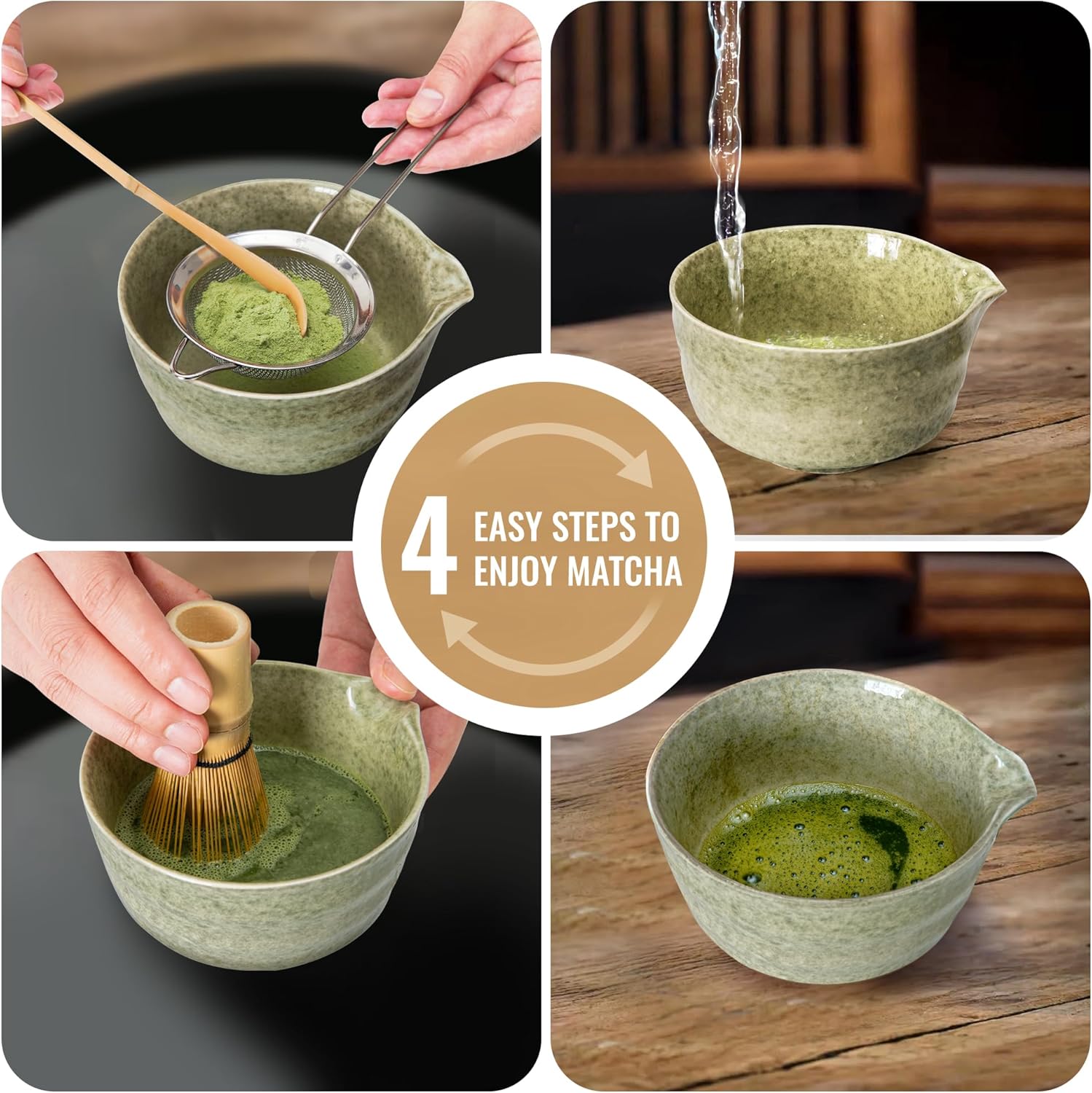 4 EASY STEPS TO ENJOY MATCHA