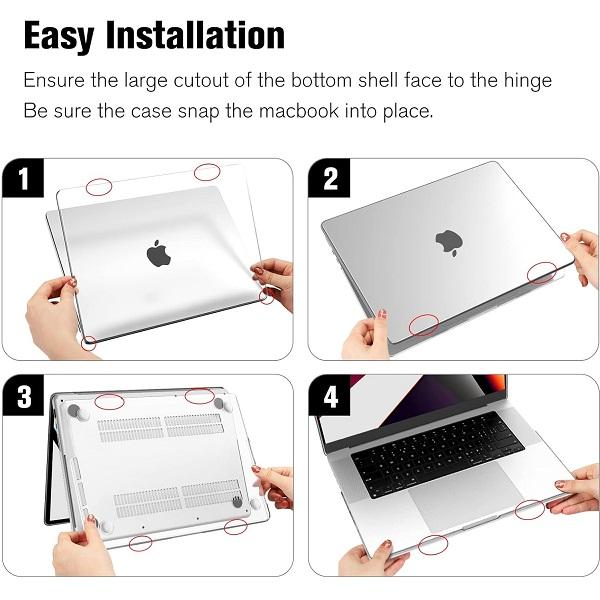 Easy Installation

Ensure the large cutout of the bottom shell face to the hinge
Be sure the case snap the macbook into place.

1

2

3

4