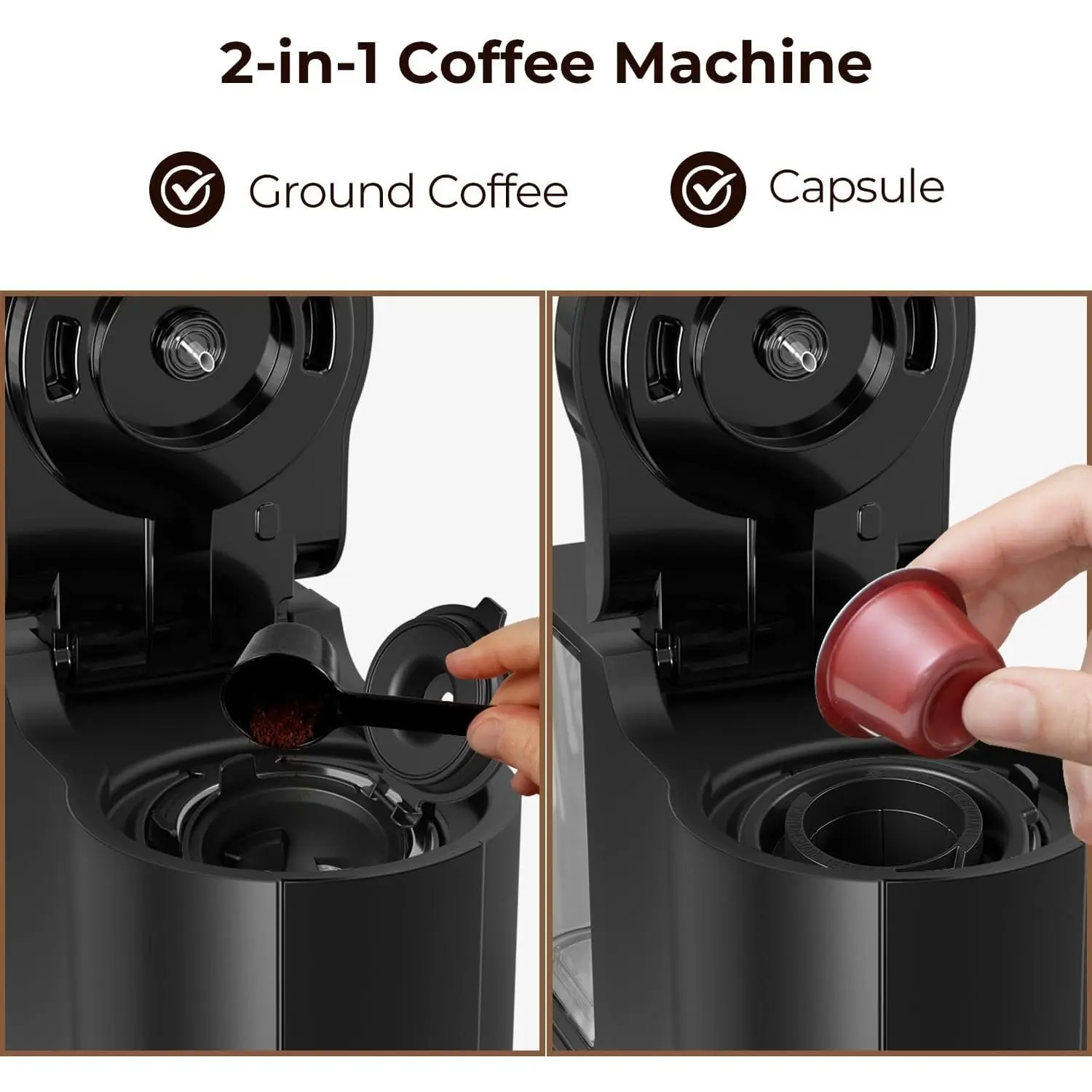 2-in-1 Coffee Machine

Ground Coffee

Capsule