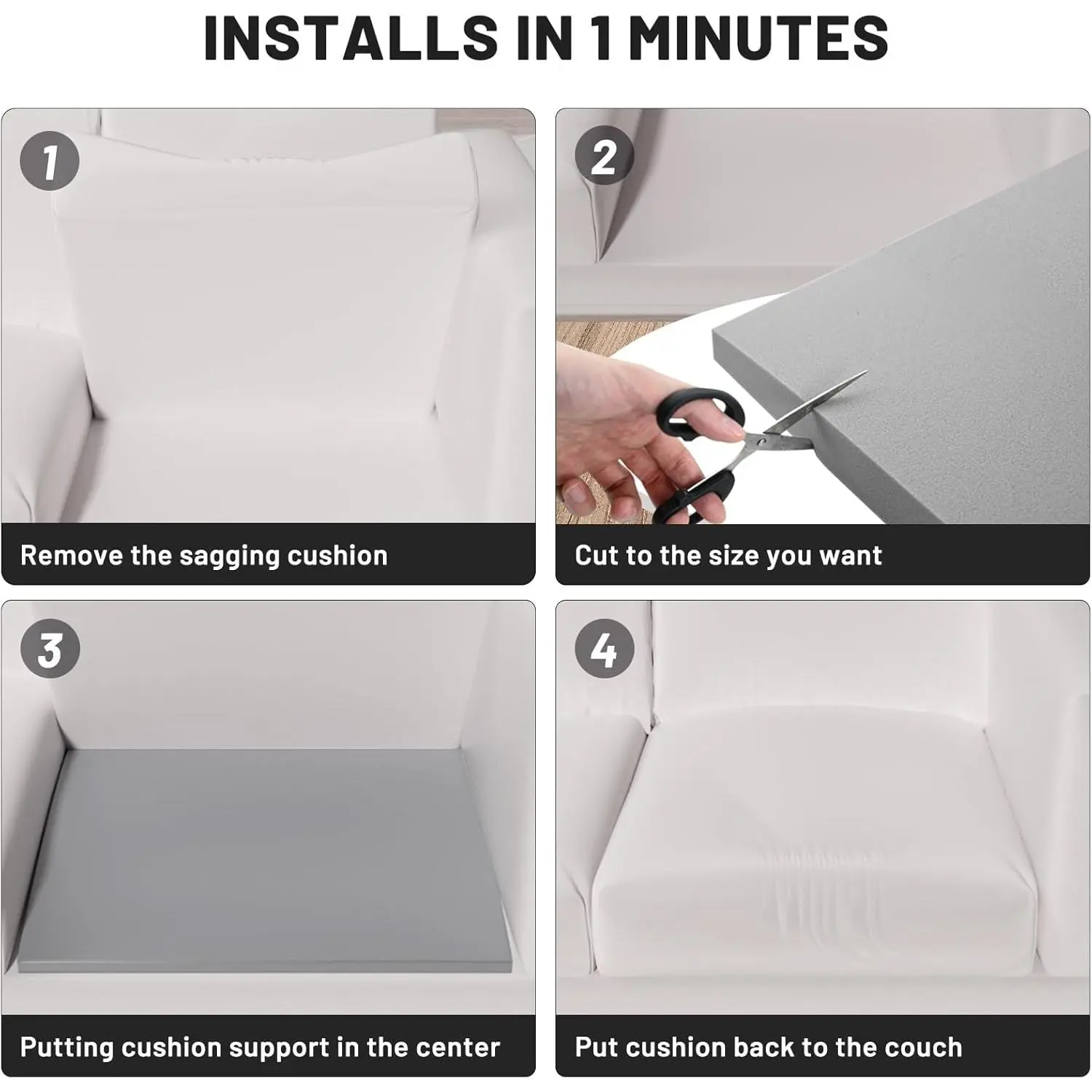 INSTALLS IN 1 MINUTES

1

Remove the sagging cushion

2

Cut to the size you want

3

Putting cushion support in the center

4

Put cushion back to the couch