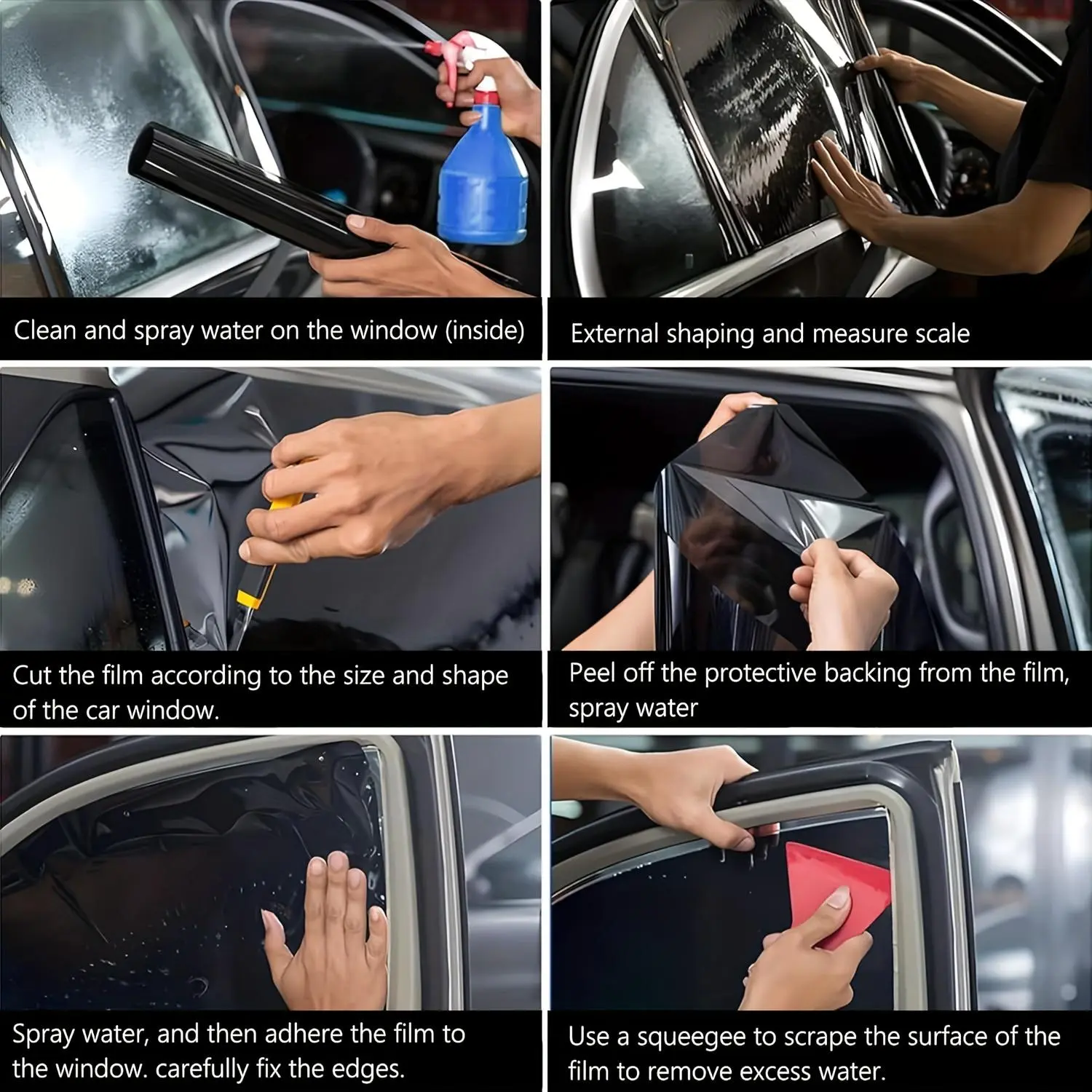 Clean and spray water on the window (inside)

External shaping and measure scale

Cut the film according to the size and shape of the car window.

Peel off the protective backing from the film, spray water

Spray water, and then adhere the film to the window. carefully fix the edges.

Use a squeegee to scrape the surface of the film to remove excess water.