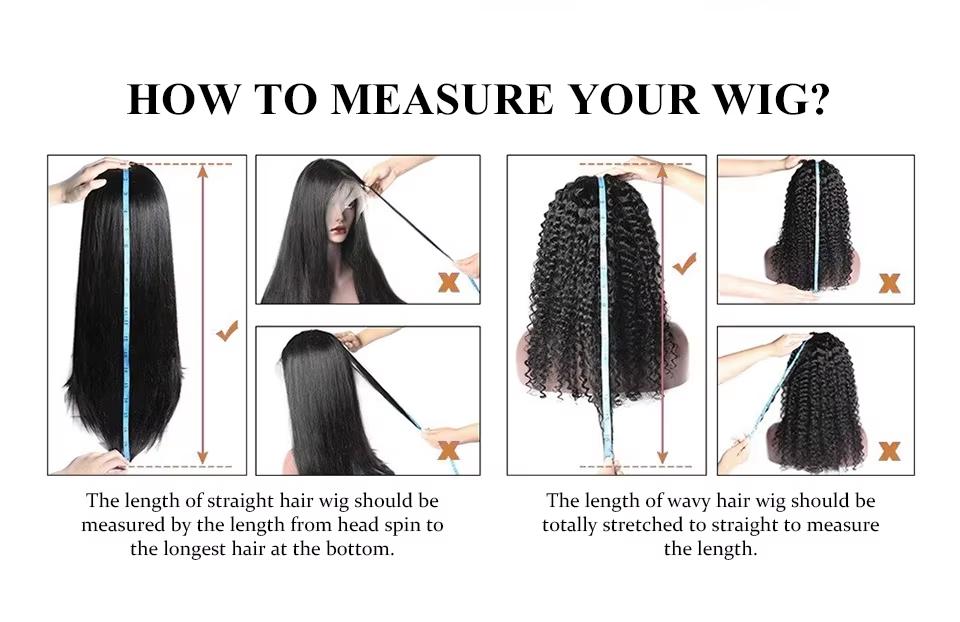 HOW TO MEASURE YOUR WIG?

The length of straight hair wig should be measured by the length from head spin to the longest hair at the bottom.

The length of wavy hair wig should be totally stretched to straight to measure the length.