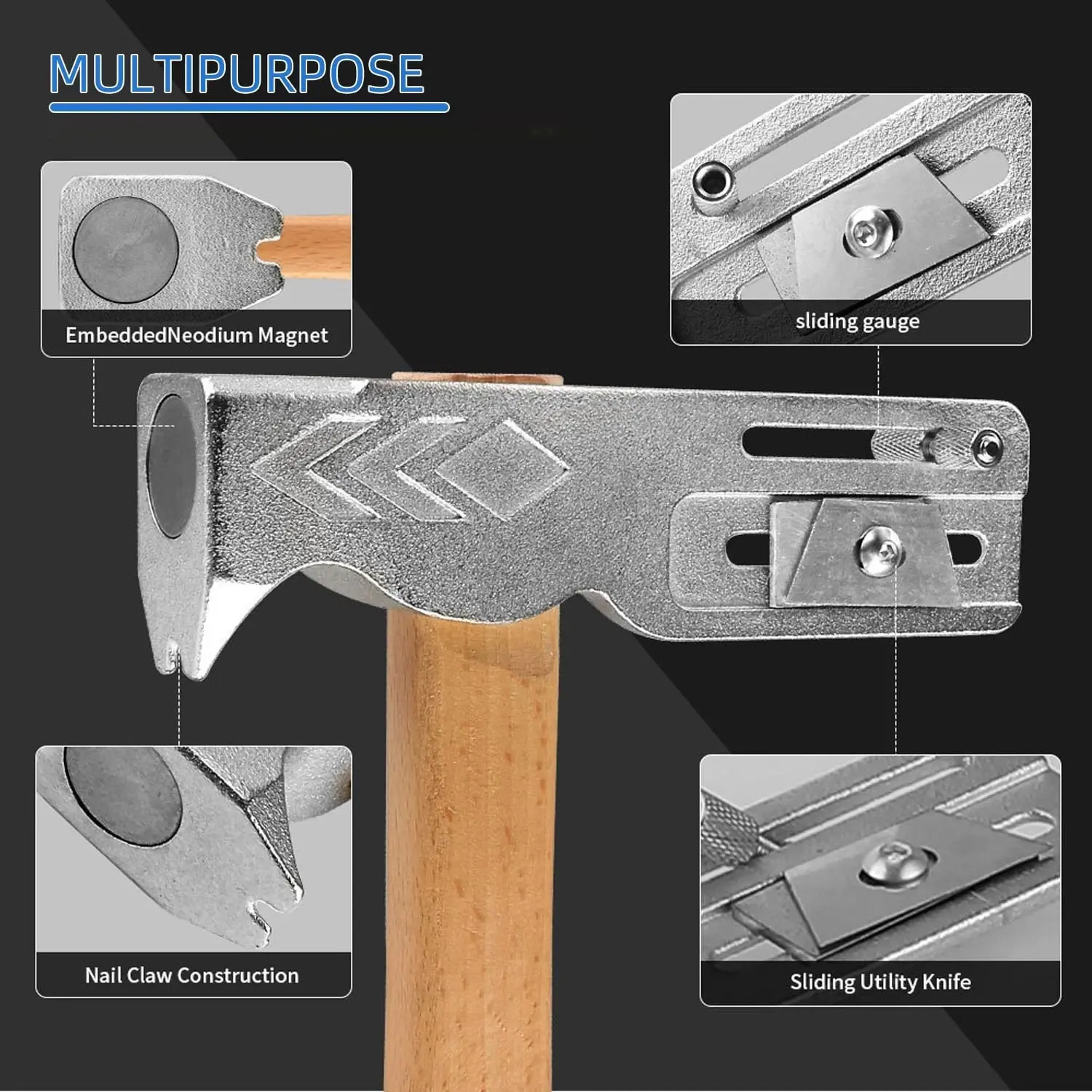 MULTIPURPOSE

EmbeddedNeodium Magnet

sliding gauge

Nail Claw Construction

Sliding Utility Knife