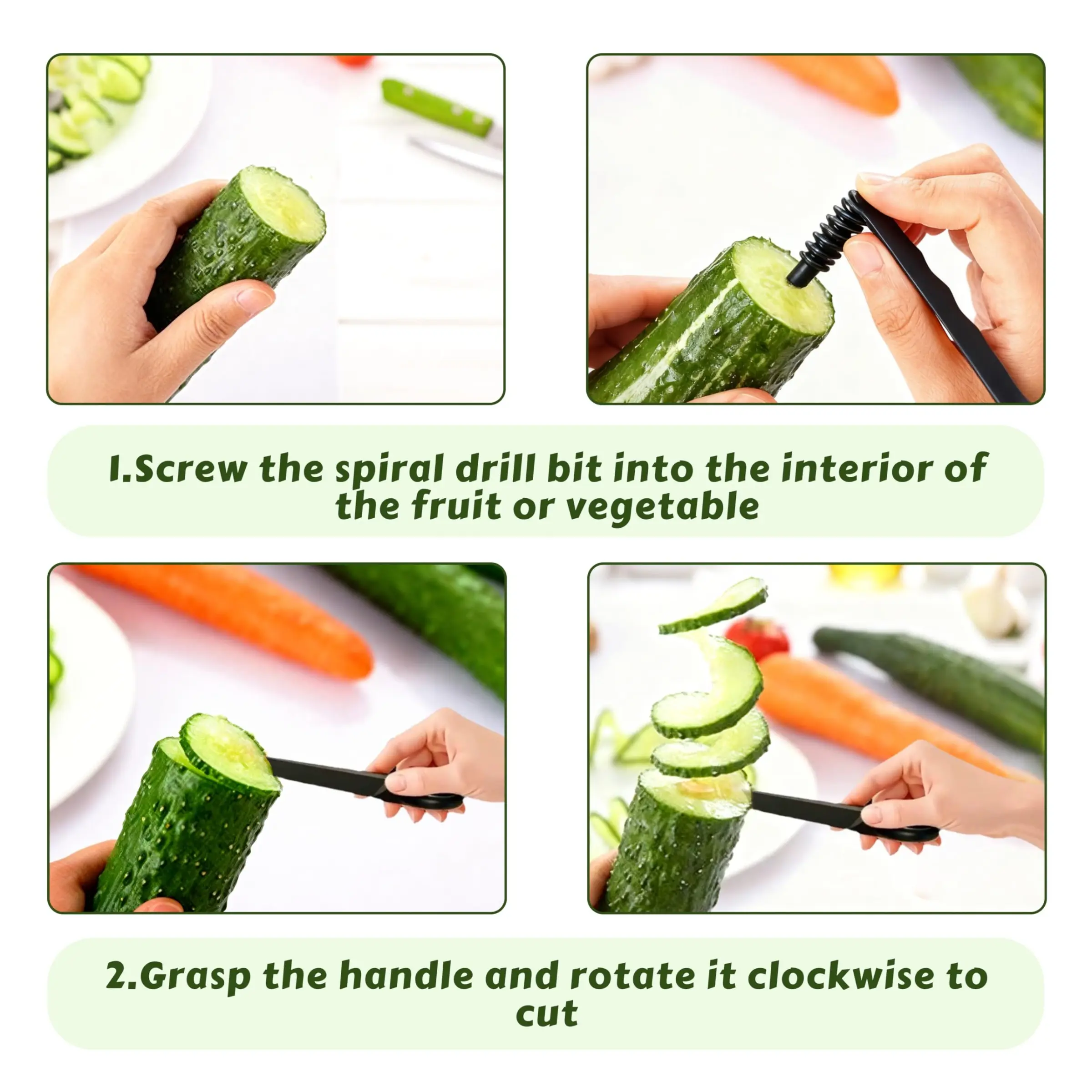 1.Screw the spiral drill bit into the interior of the fruit or vegetable

2.Grasp the handle and rotate it clockwise to cut