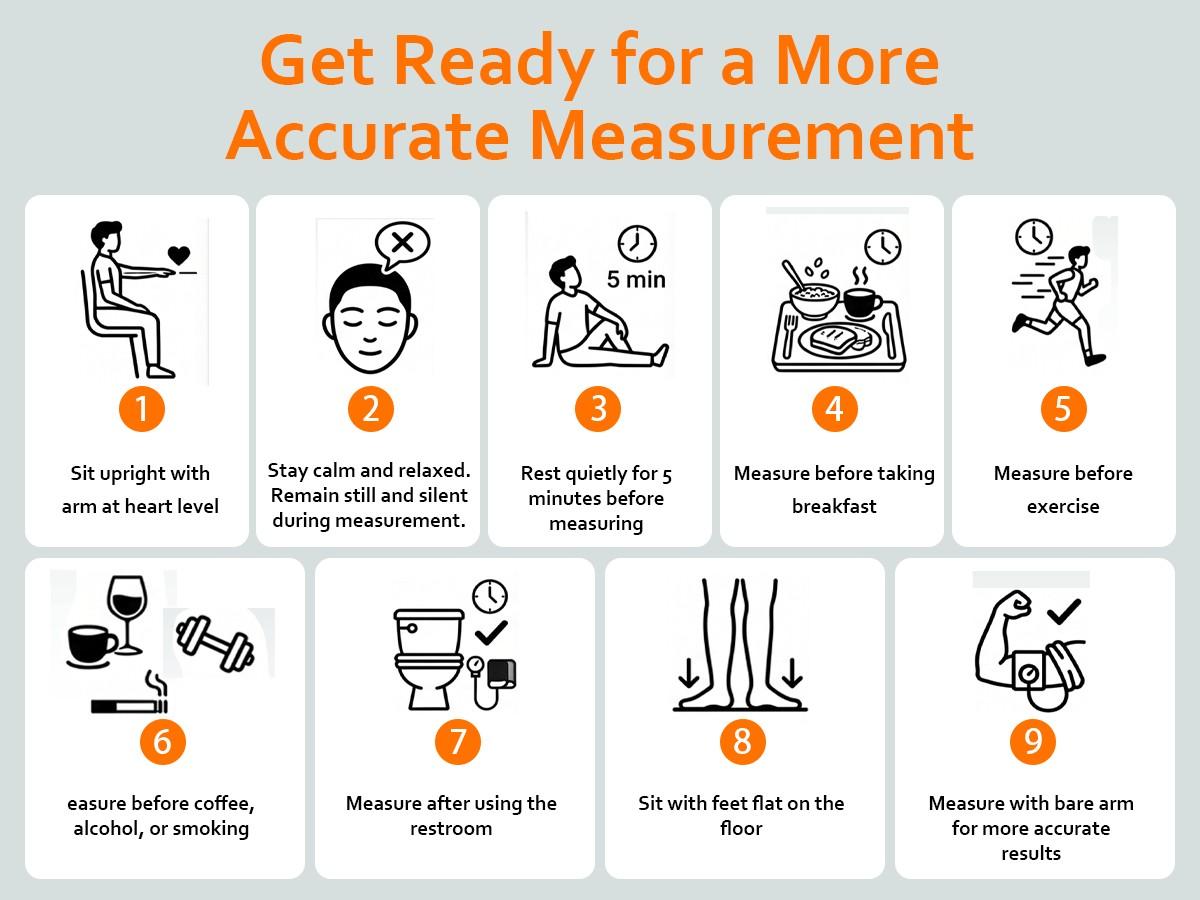 Get Ready for a More Accurate Measurement

1
Sit upright with arm at heart level

2
Stay calm and relaxed. Remain still and silent during measurement.

5 min
3
Rest quietly for 5 minutes before measuring

4
Measure before taking breakfast

5
Measure before exercise

6
easure before coffee, alcohol, or smoking

7
Measure after using the restroom

8
Sit with feet flat on the floor

9
Measure with bare arm for more accurate results