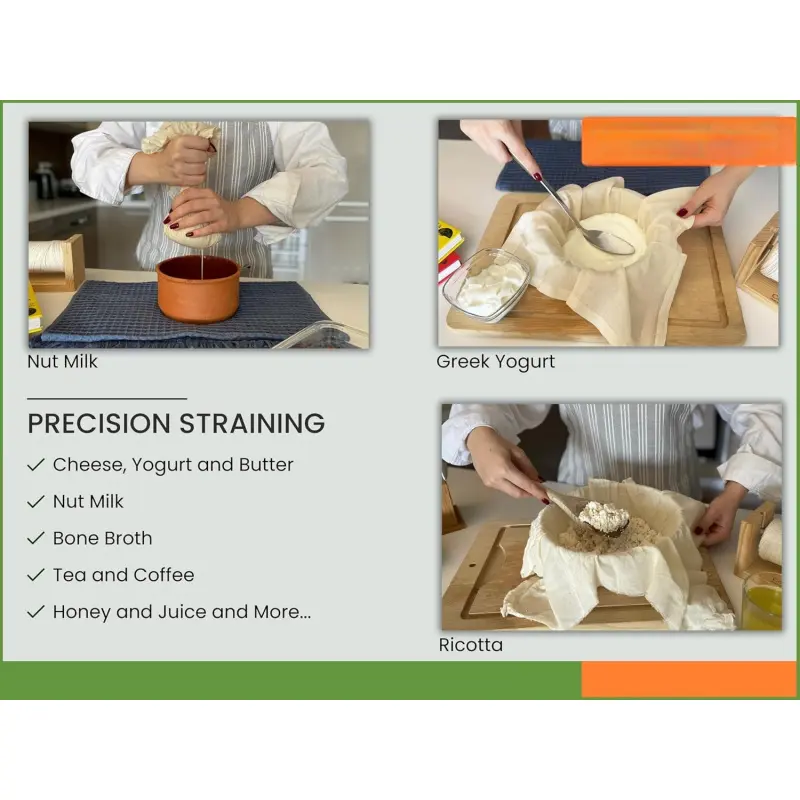 Nut Milk

Greek Yogurt

PRECISION STRAINING

✓ Cheese, Yogurt and Butter
✓ Nut Milk
✓ Bone Broth
✓ Tea and Coffee
✓ Honey and Juice and More...

Ricotta