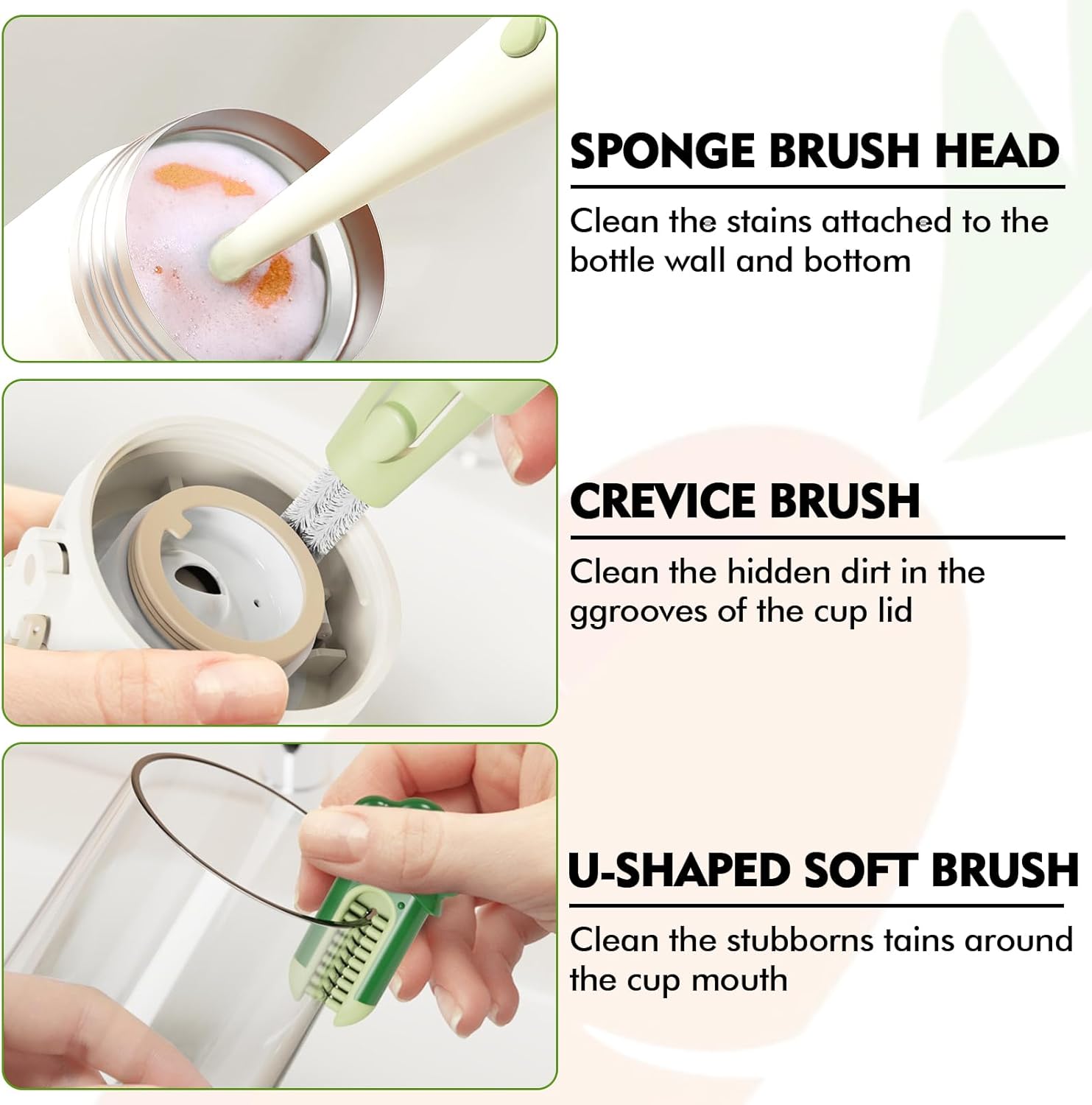 SPONGE BRUSH HEAD

Clean the stains attached to the bottle wall and bottom

CREVICE BRUSH

Clean the hidden dirt in the ggrooves of the cup lid

U-SHAPED SOFT BRUSH

Clean the stubborns tains around the cup mouth