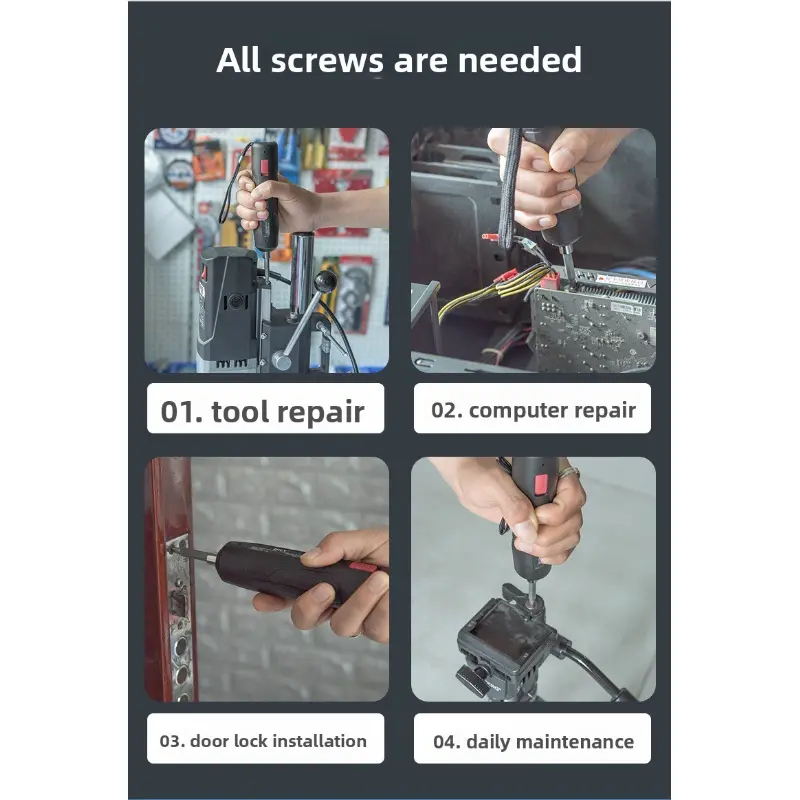 All screws are needed

01. tool repair

02. computer repair

03. door lock installation

04. daily maintenance