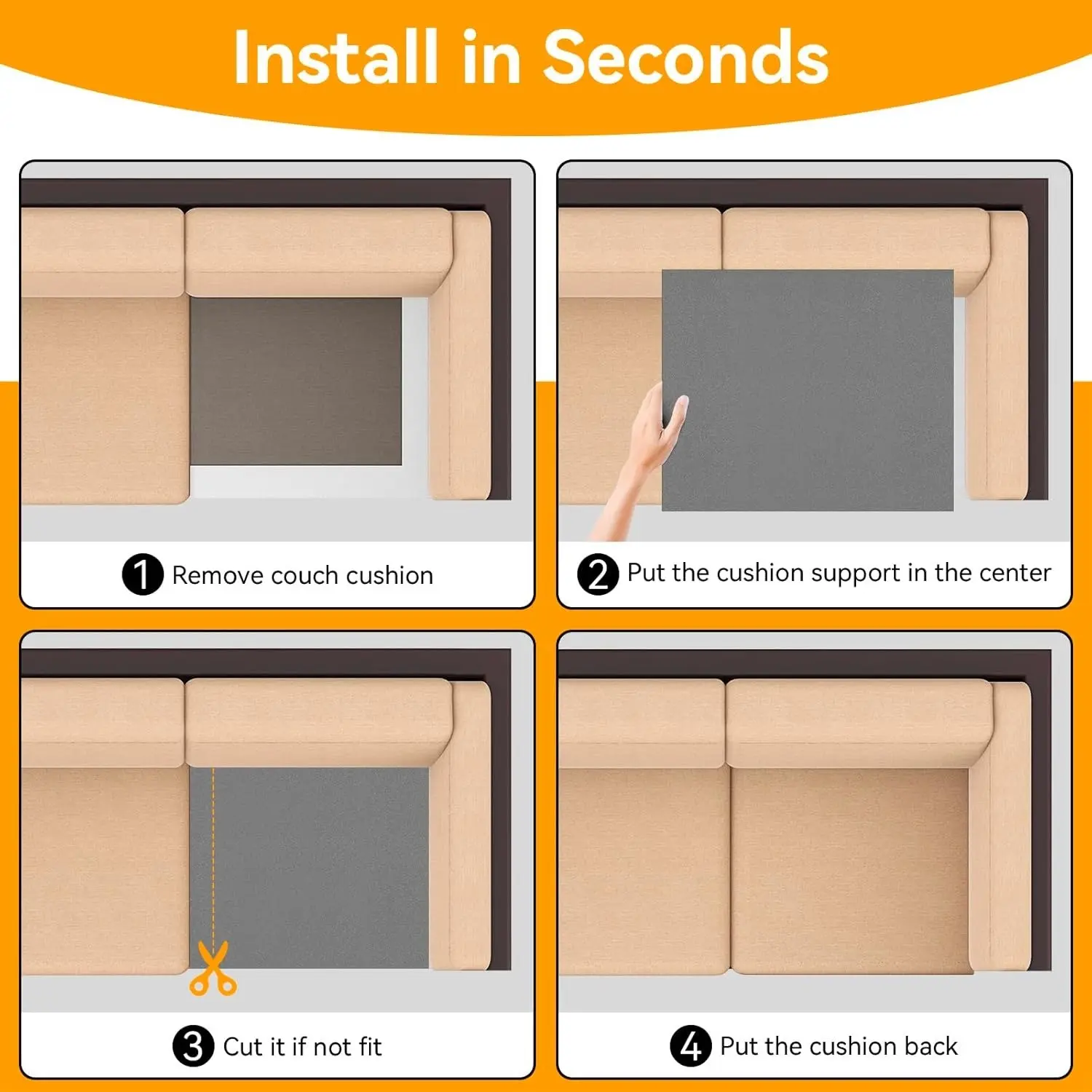 Install in Seconds

1 Remove couch cushion

2 Put the cushion support in the center

3 Cut it if not fit

4 Put the cushion back