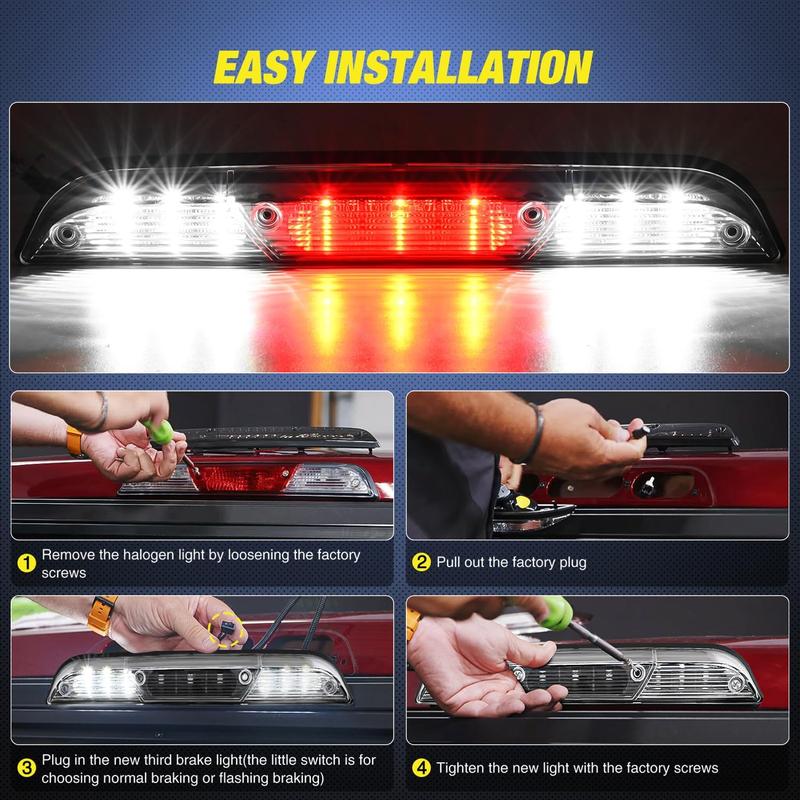 EASY INSTALLATION

1 Remove the halogen light by loosening the factory screws

2 Pull out the factory plug

3 Plug in the new third brake light(the little switch is for choosing normal braking or flashing braking)

4 Tighten the new light with the factory screws