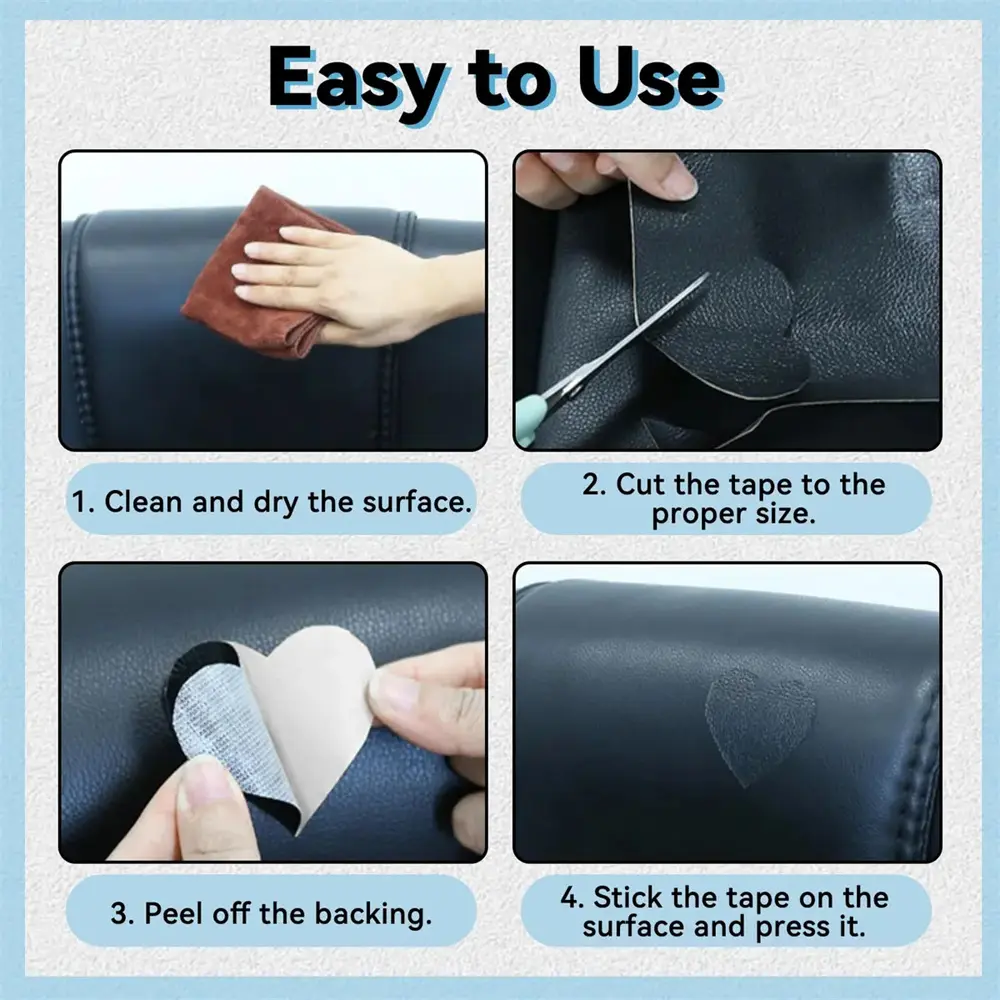 Easy to Use

1. Clean and dry the surface.

2. Cut the tape to the proper size.

3. Peel off the backing.

4. Stick the tape on the surface and press it.