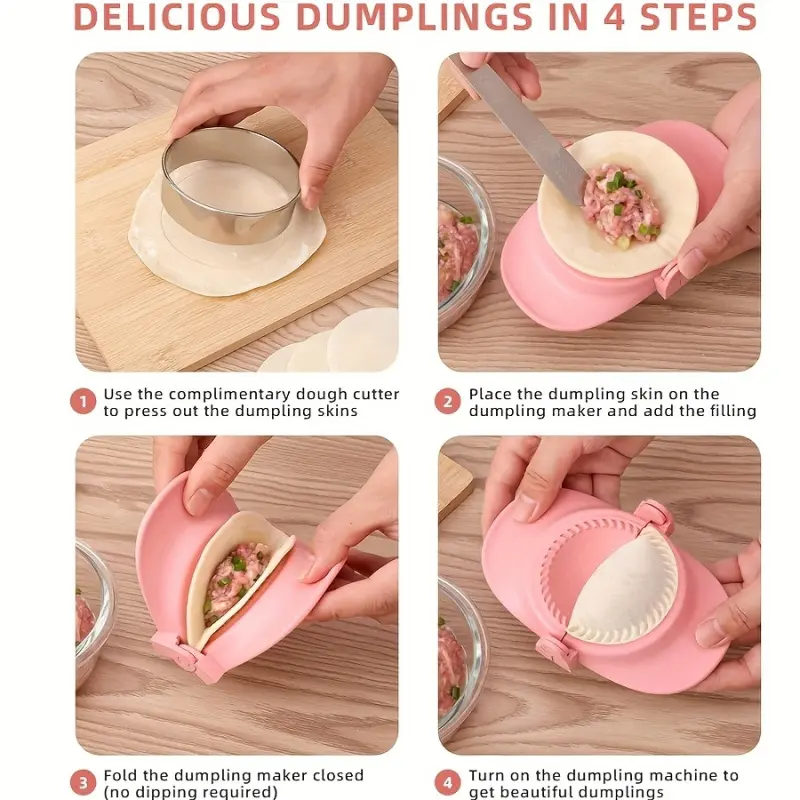 DELICIOUS DUMPLINGS IN 4 STEPS

1 Use the complimentary dough cutter to press out the dumpling skins

2 Place the dumpling skin on the dumpling maker and add the filling

3 Fold the dumpling maker closed (no dipping required)

4 Turn on the dumpling machine to get beautiful dumplings