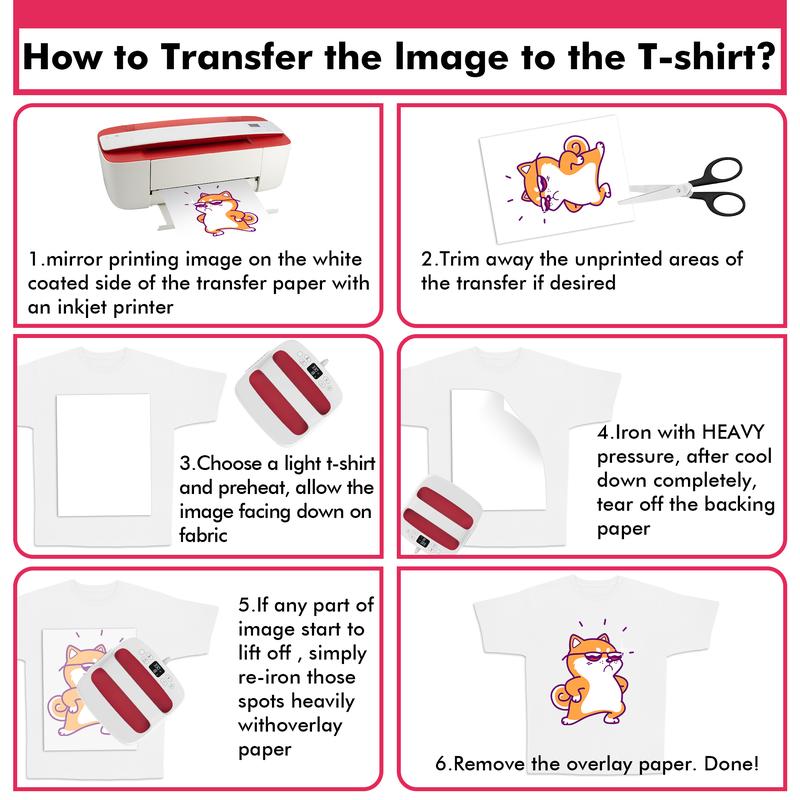 How to Transfer the Image to the T-shirt?

1.mirror printing image on the white coated side of the transfer paper with an inkjet printer

2.Trim away the unprinted areas of the transfer if desired

3.Choose a light t-shirt and preheat, allow the image facing down on fabric

4.Iron with HEAVY pressure, after cool down completely, tear off the backing paper

5.If any part of image start to lift off , simply re-iron those spots heavily withoverlay paper

6.Remove the overlay paper. Done!