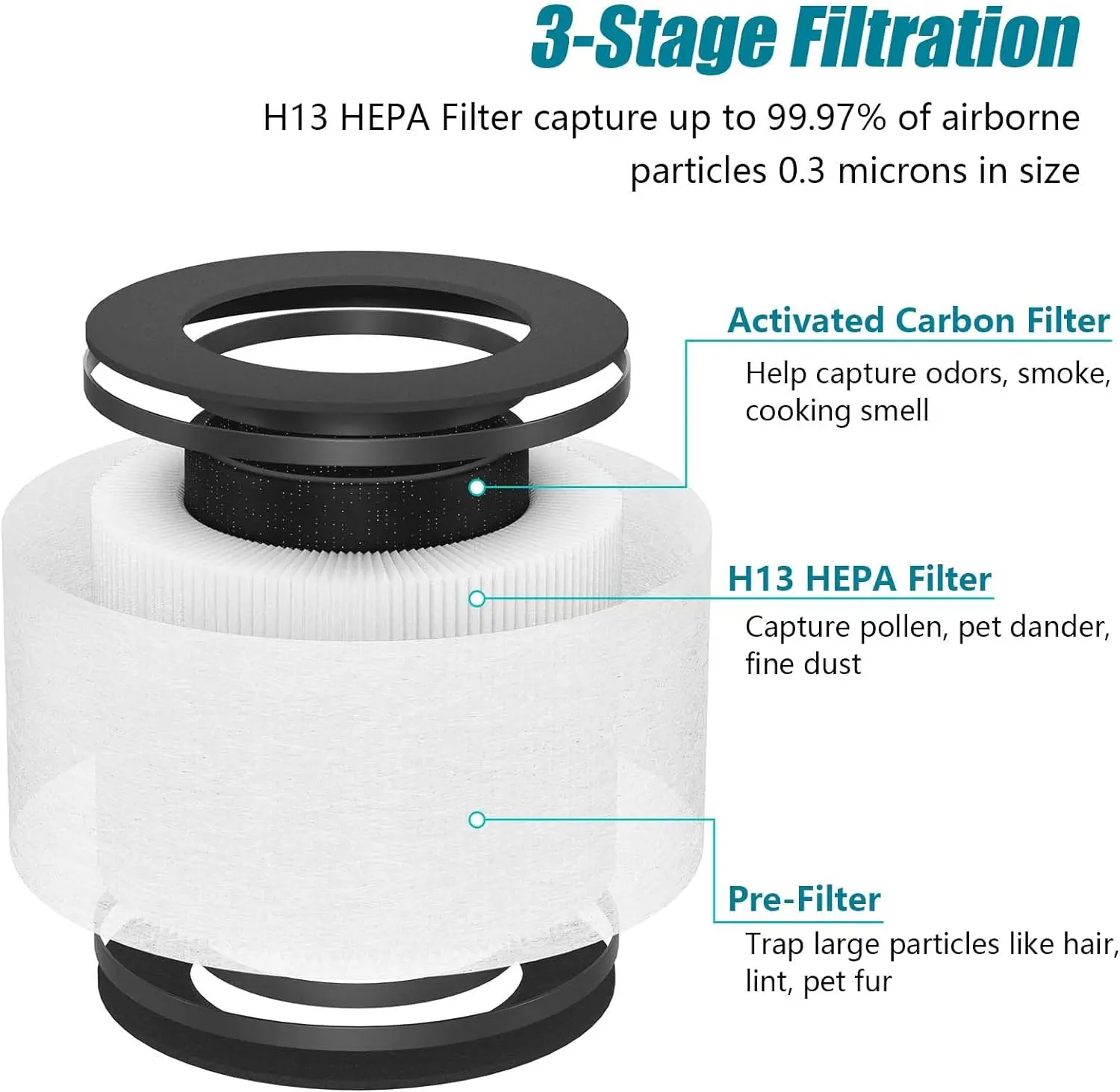 3-Stage Filtration

H13 HEPA Filter capture up to 99.97% of airborne particles 0.3 microns in size

Activated Carbon Filter

Help capture odors, smoke, cooking smell

H13 HEPA Filter

Capture pollen, pet dander, fine dust

Pre-Filter

Trap large particles like hair, lint, pet fur