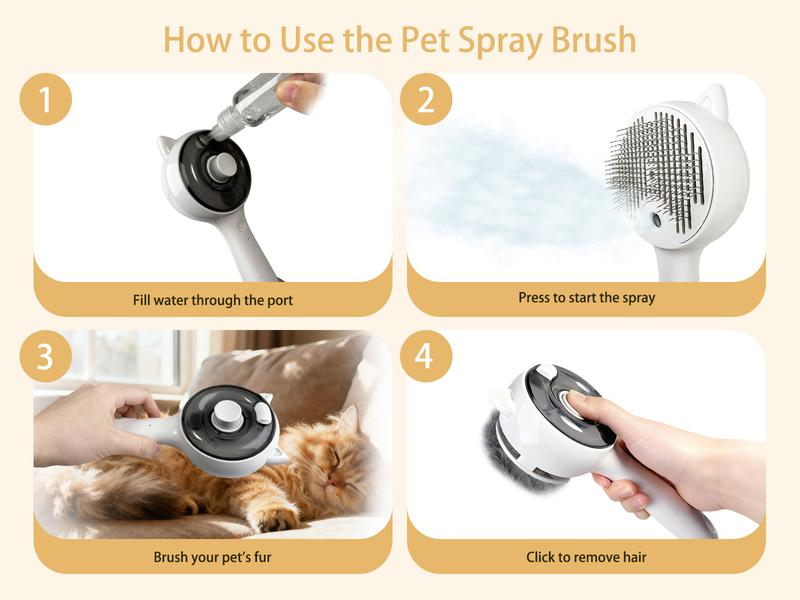 How to Use the Pet Spray Brush

1

Fill water through the port

2

Press to start the spray

3

Brush your pet's fur

4

Click to remove hair