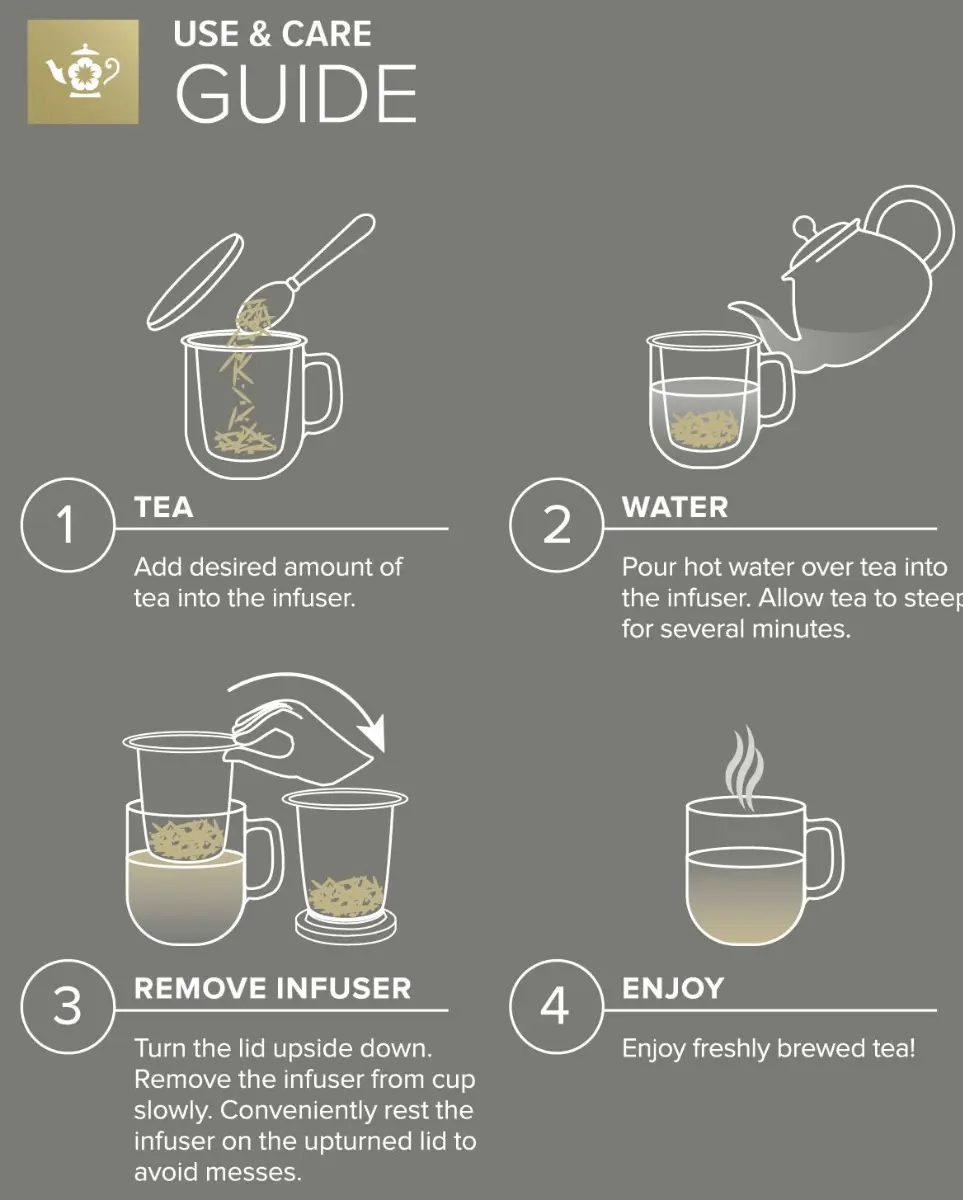 USE & CARE
GUIDE

1
TEA
Add desired amount of tea into the infuser.

2
WATER
Pour hot water over tea into the infuser. Allow tea to steep for several minutes.

3
REMOVE INFUSER
Turn the lid upside down. Remove the infuser from cup slowly. Conveniently rest the infuser on the upturned lid to avoid messes.

4
ENJOY
Enjoy freshly brewed tea!