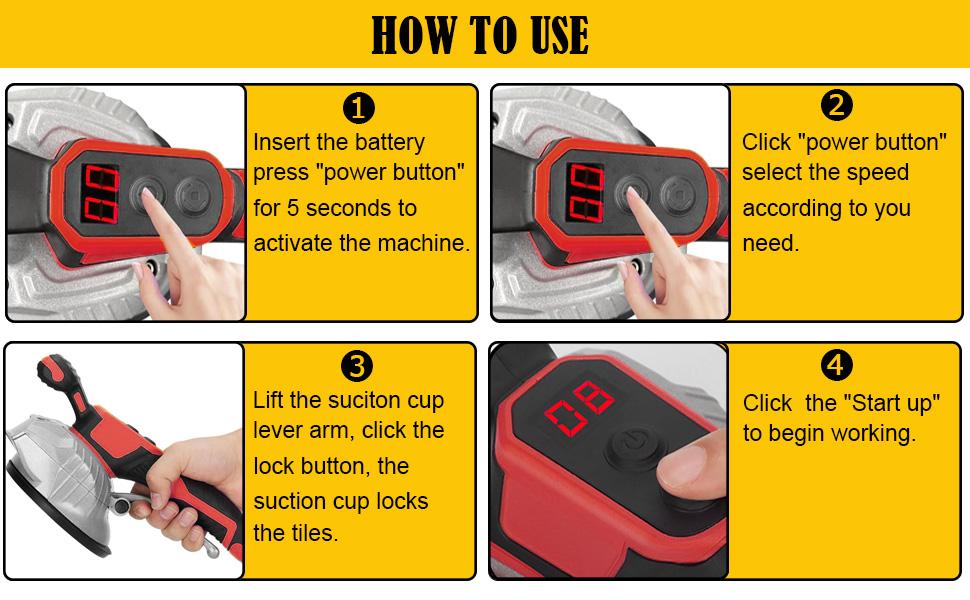 HOW TO USE

1
Insert the battery press "power button" for 5 seconds to activate the machine.

2
Click "power button" select the speed according to you need.

3
Lift the suciton cup lever arm, click the lock button, the suction cup locks the tiles.

4
Click the "Start up" to begin working.