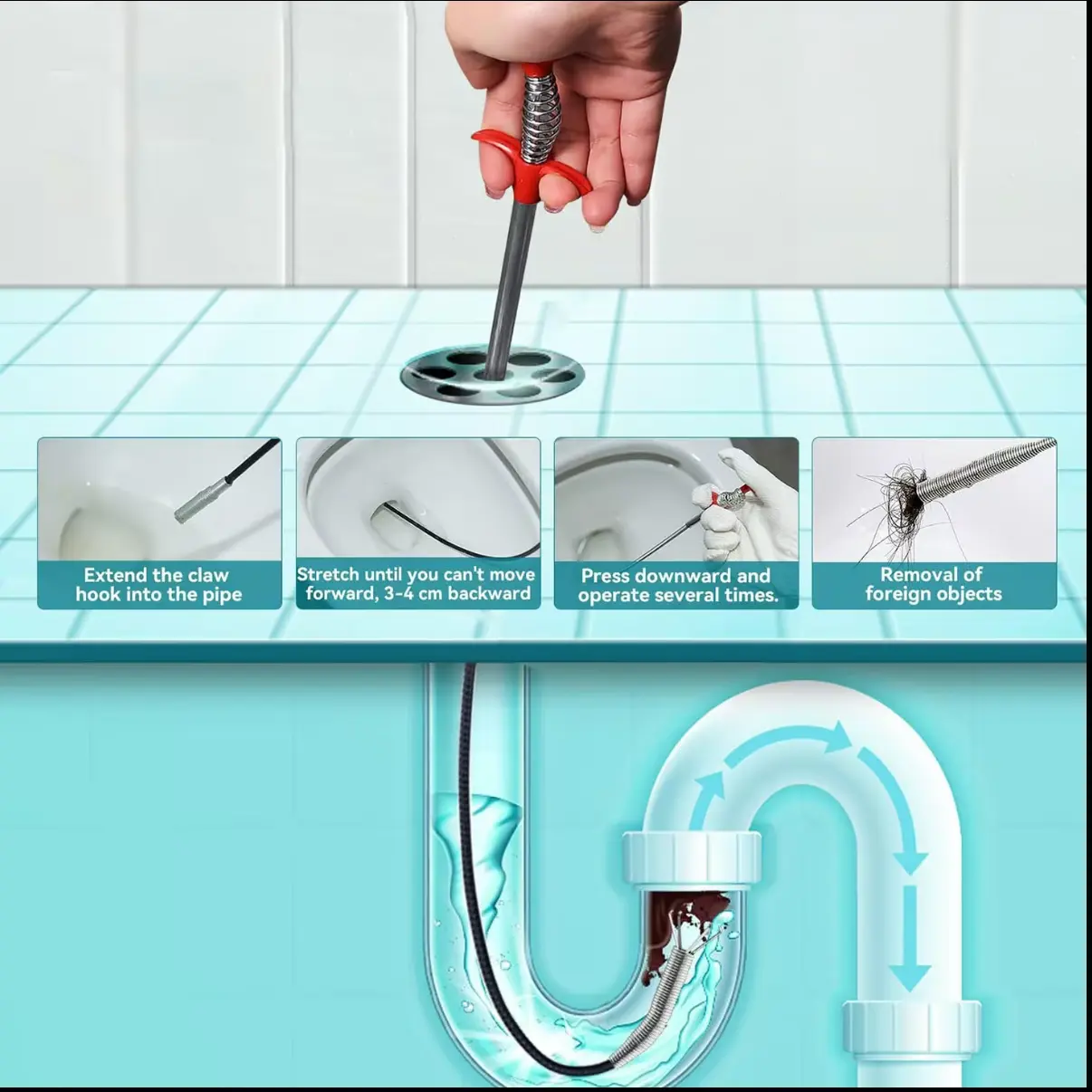 Extend the claw hook into the pipe

Stretch until you can't move forward, 3-4 cm backward

Press downward and operate several times.

Removal of foreign objects