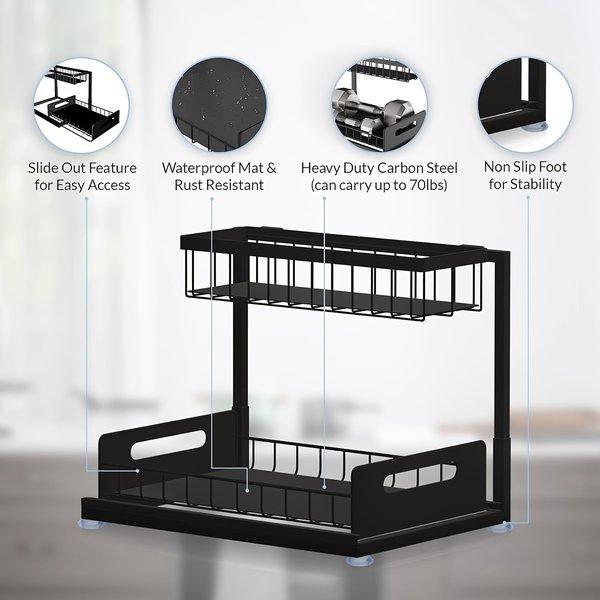 Slide Out Feature for Easy Access

Waterproof Mat & Rust Resistant

Heavy Duty Carbon Steel (can carry up to 70lbs)

Non Slip Foot for Stability