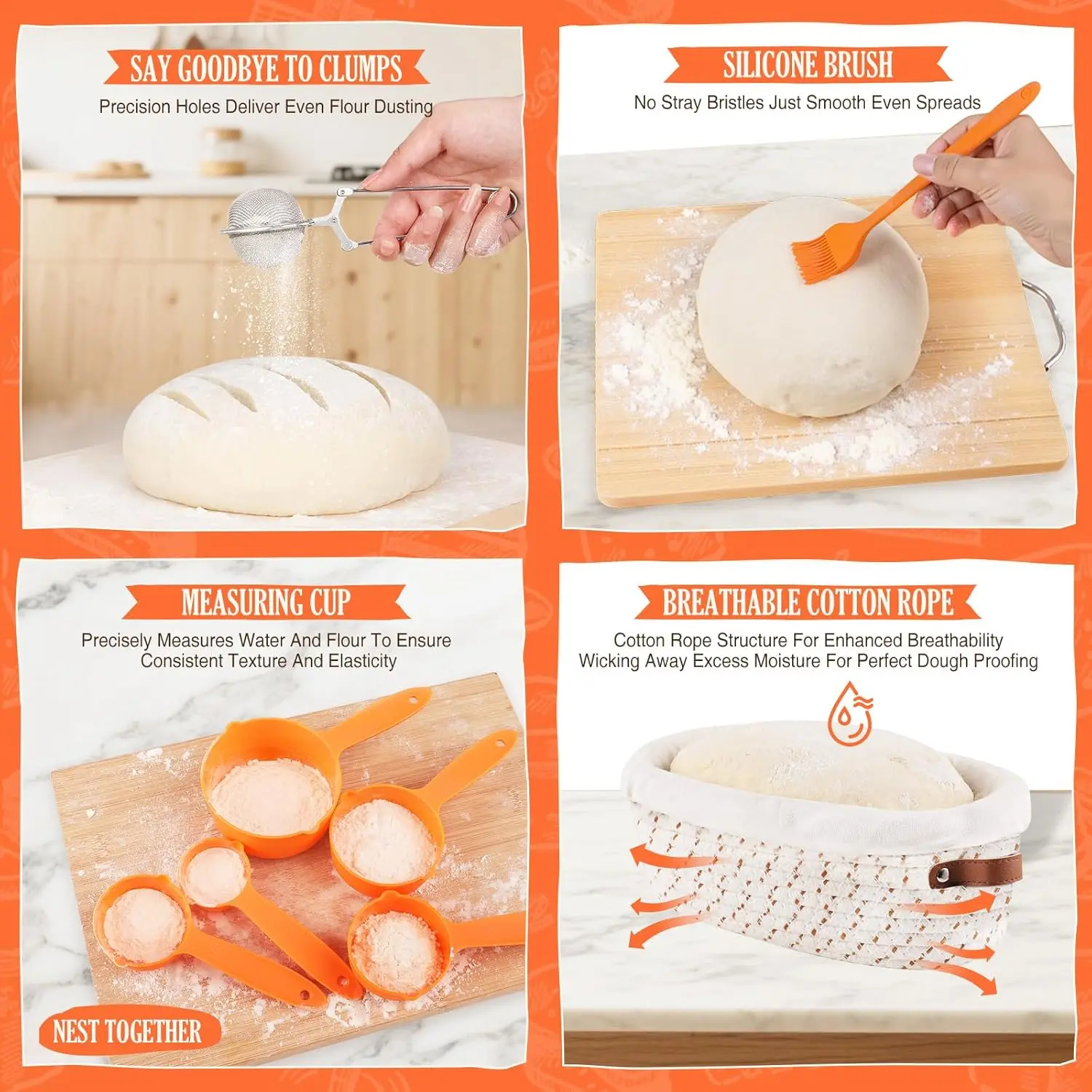 SAY GOODBYE TO CLUMPS

Precision Holes Deliver Even Flour Dusting

SILICONE BRUSH

No Stray Bristles Just Smooth Even Spreads

MEASURING CUP

Precisely Measures Water And Flour To Ensure Consistent Texture And Elasticity

NEST TOGETHER

BREATHABLE COTTON ROPE

Cotton Rope Structure For Enhanced Breathability Wicking Away Excess Moisture For Perfect Dough Proofing