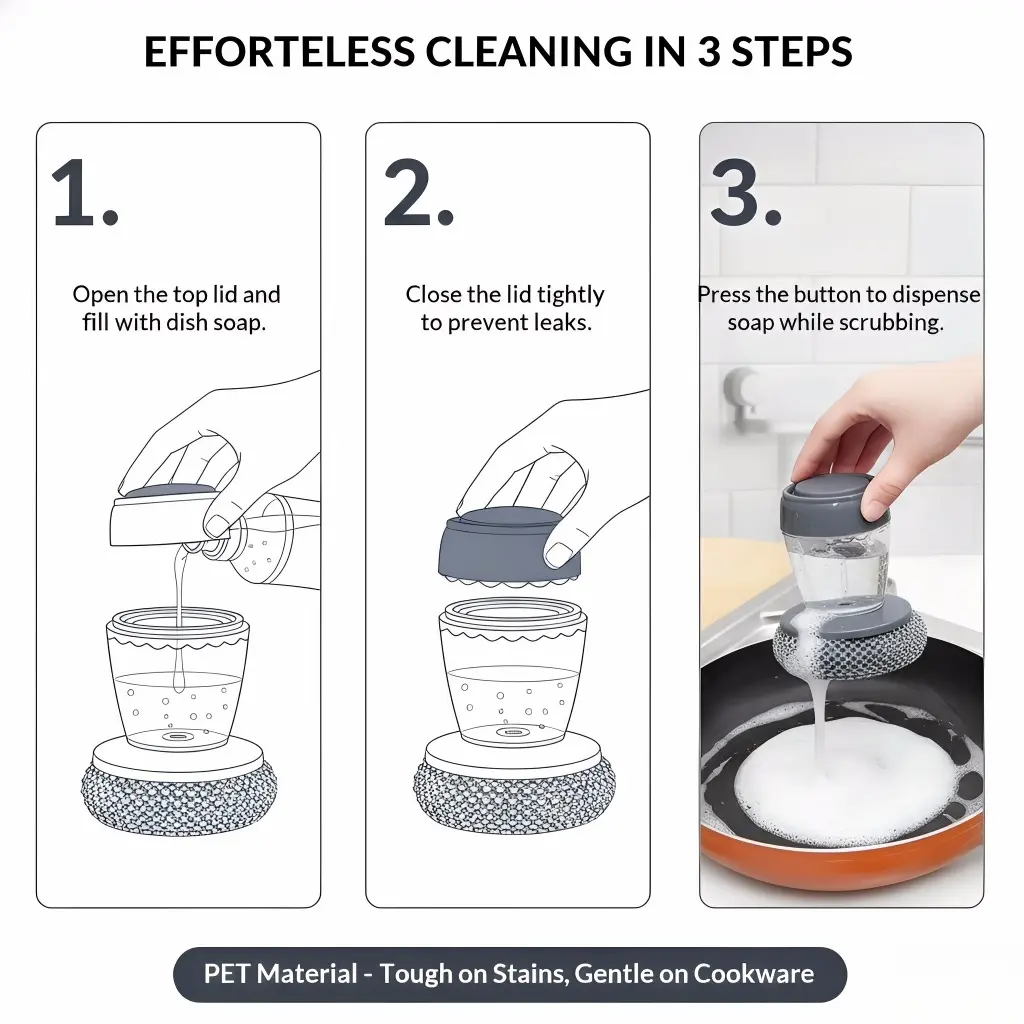 EFFORTELESS CLEANING IN 3 STEPS

1.

Open the top lid and fill with dish soap.

2.

Close the lid tightly to prevent leaks.

3.

Press the button to dispense soap while scrubbing.

PET Material - Tough on Stains, Gentle on Cookware