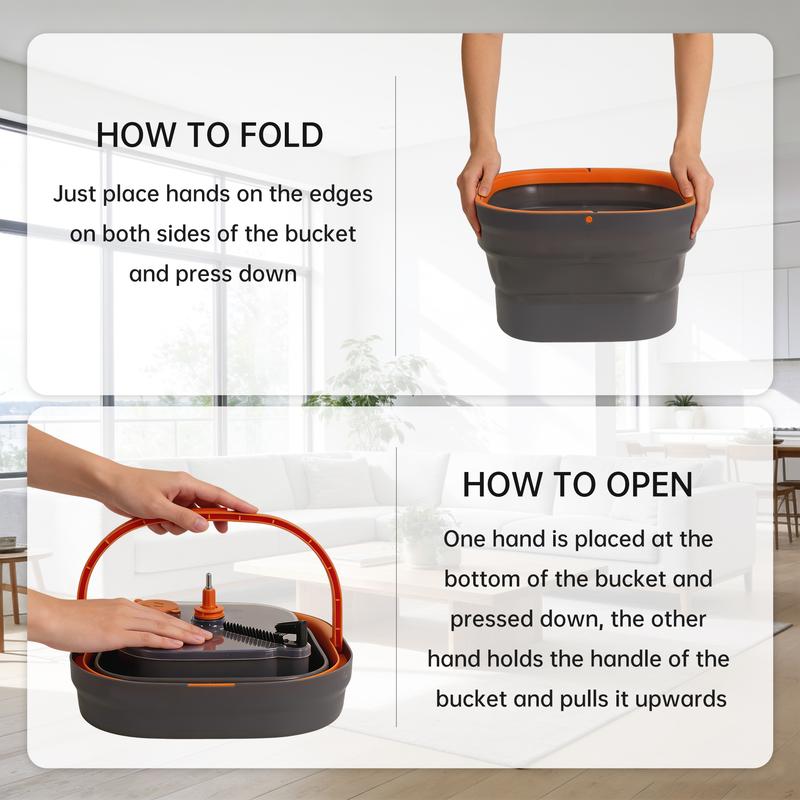 HOW TO FOLD

Just place hands on the edges on both sides of the bucket and press down

HOW TO OPEN

One hand is placed at the bottom of the bucket and pressed down, the other hand holds the handle of the bucket and pulls it upwards