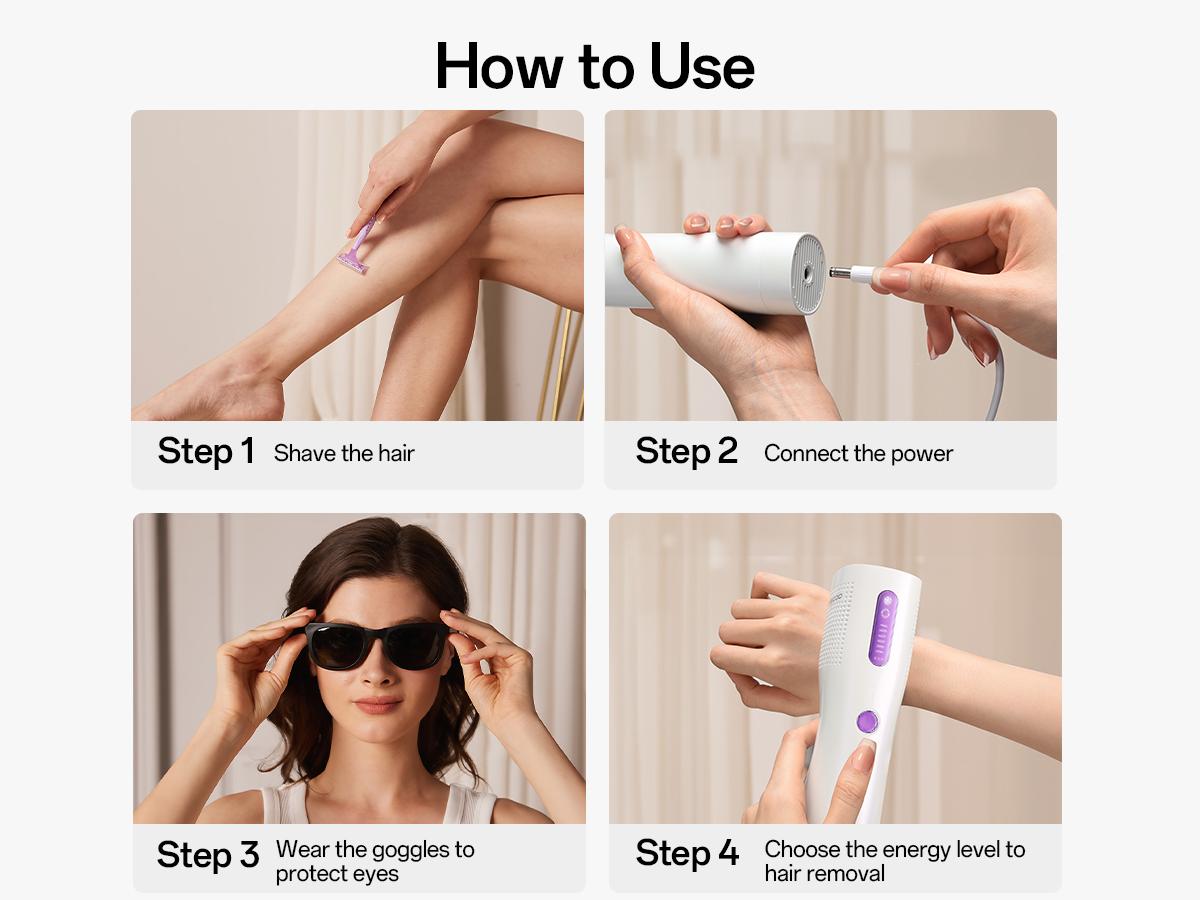 How to Use

Step 1 Shave the hair

Step 2 Connect the power

Step 3 Wear the goggles to protect eyes

Step 4 Choose the energy level to hair removal