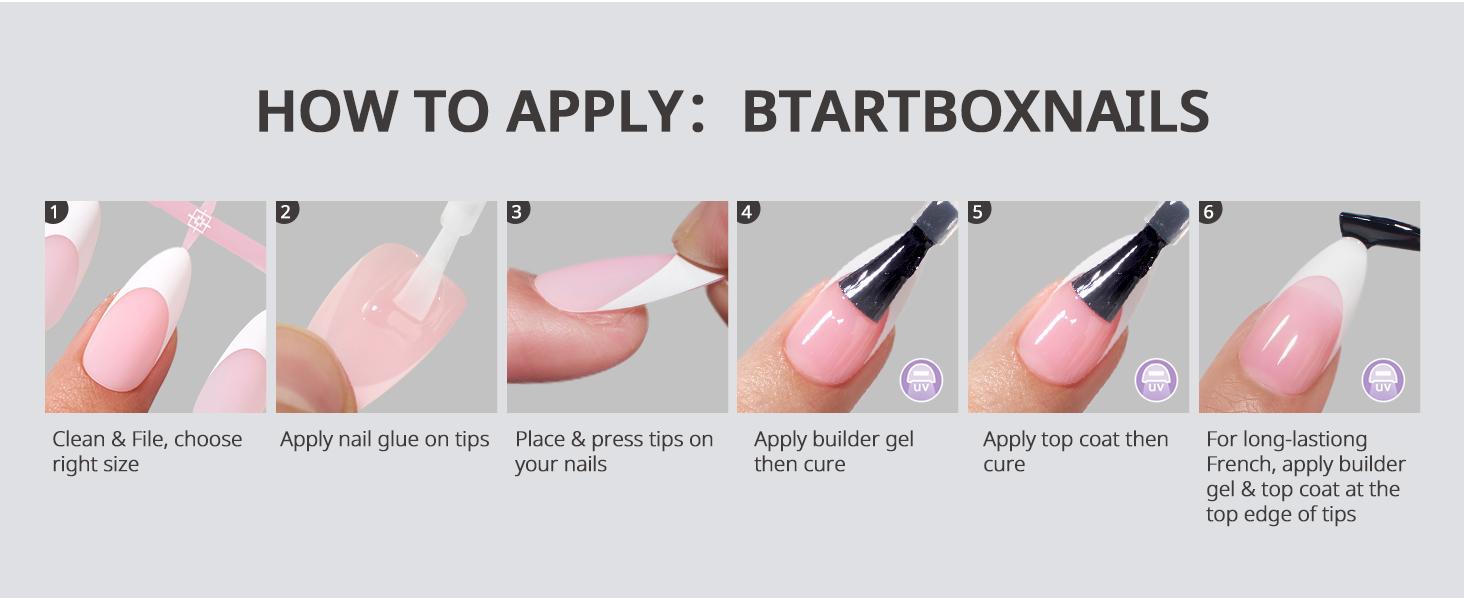 HOW TO APPLY: BTARTBOXNAILS

1
Clean & File, choose right size

2
Apply nail glue on tips

3
Place & press tips on your nails

4
UV
Apply builder gel then cure

5
UV
Apply top coat then cure

6
UV
For long-lastiong French, apply builder gel & top coat at the top edge of tips