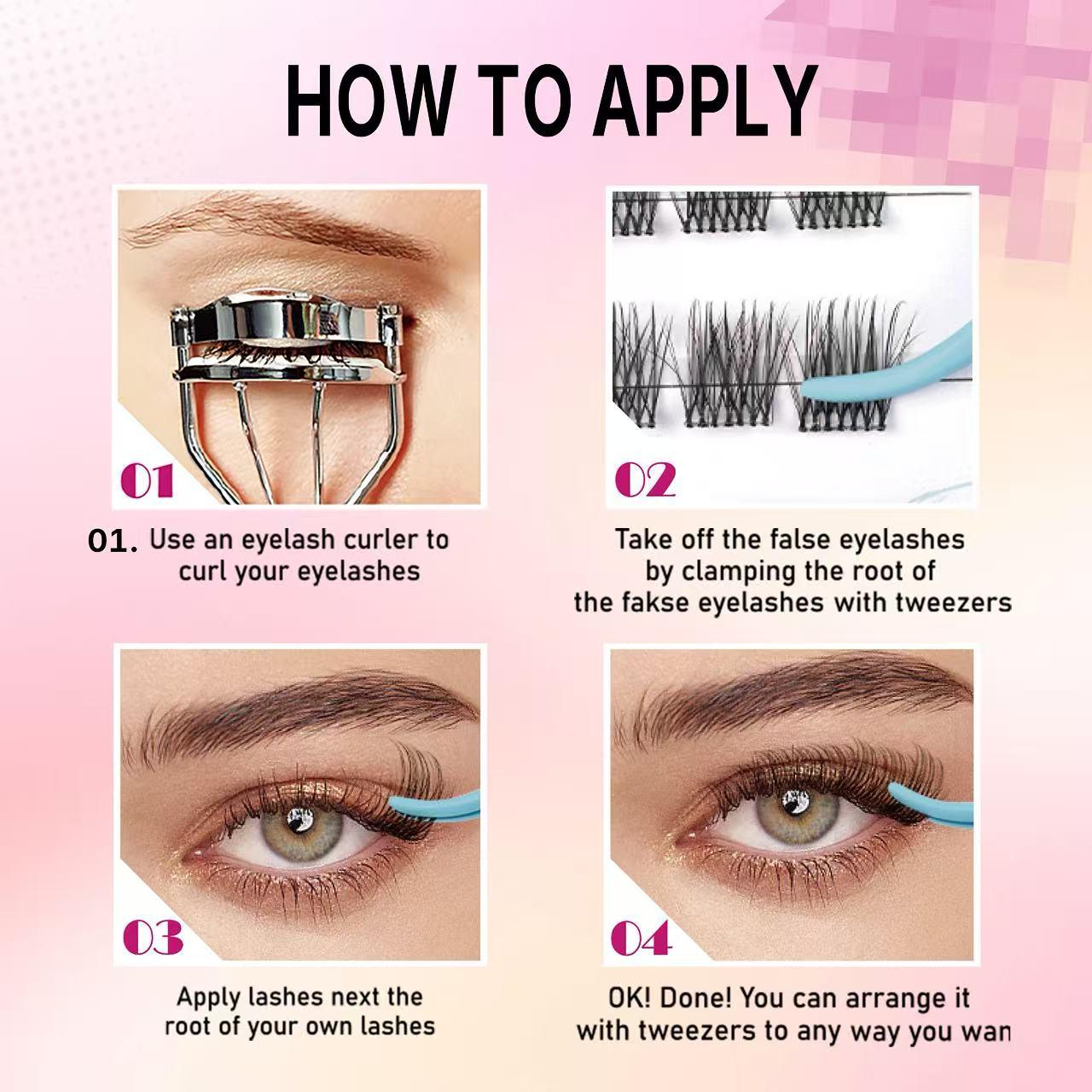 HOW TO APPLY

01

01. Use an eyelash curler to curl your eyelashes

02

Take off the false eyelashes by clamping the root of the fakse eyelashes with tweezers

03

Apply lashes next the root of your own lashes

04

OK! Done! You can arrange it with tweezers to any way you wan