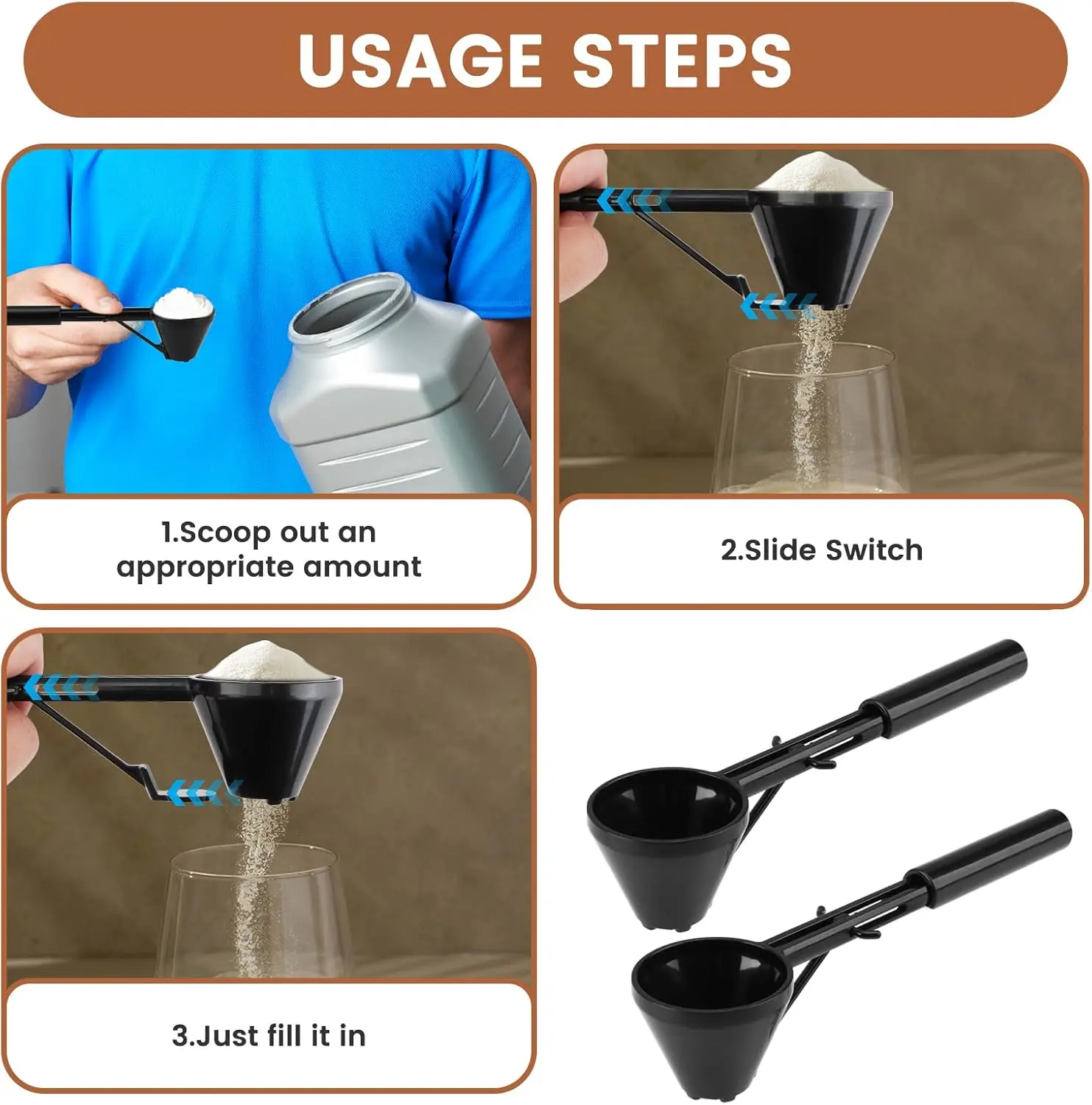 USAGE STEPS

1.Scoop out an appropriate amount

2.Slide Switch

3.Just fill it in