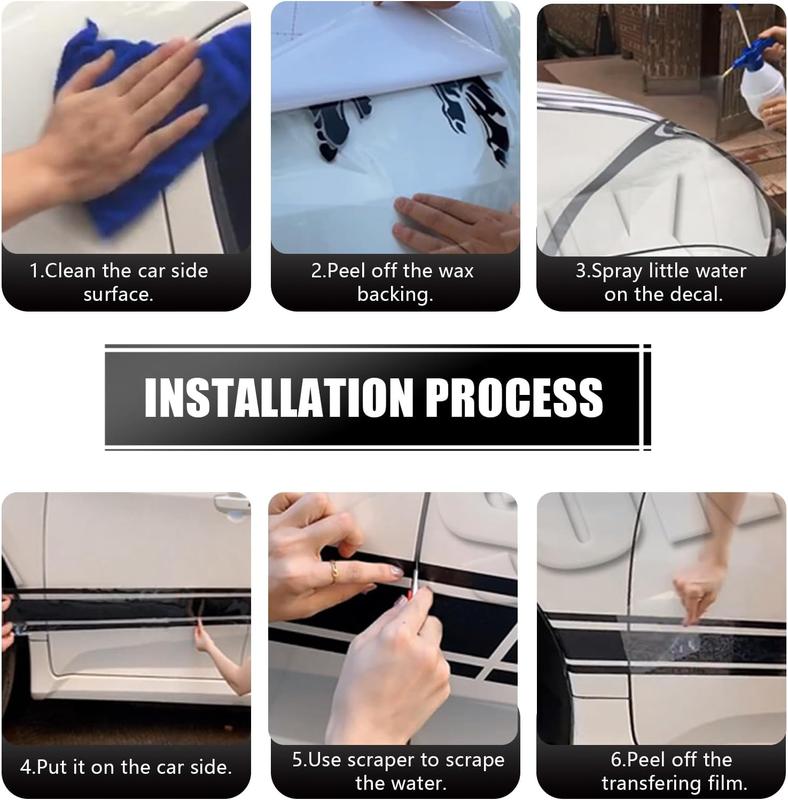 1.Clean the car side surface.

2.Peel off the wax backing.

3.Spray little water on the decal.

INSTALLATION PROCESS

4.Put it on the car side.

5.Use scraper to scrape the water.

6.Peel off the transfering film.