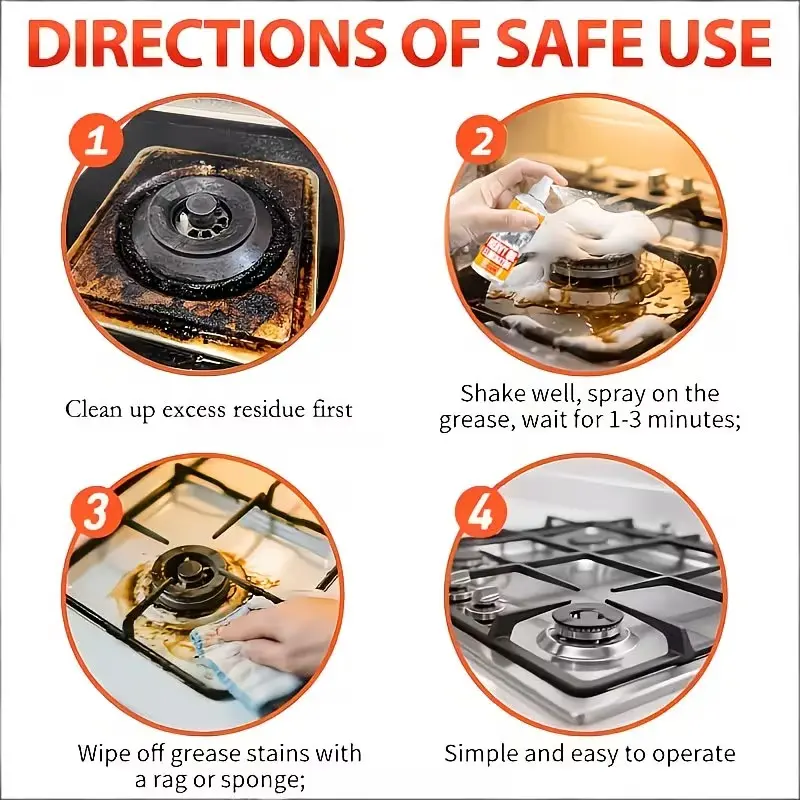 DIRECTIONS OF SAFE USE

1

Clean up excess residue first

2

Shake well, spray on the grease, wait for 1-3 minutes;

3

Wipe off grease stains with a rag or sponge;

4

Simple and easy to operate