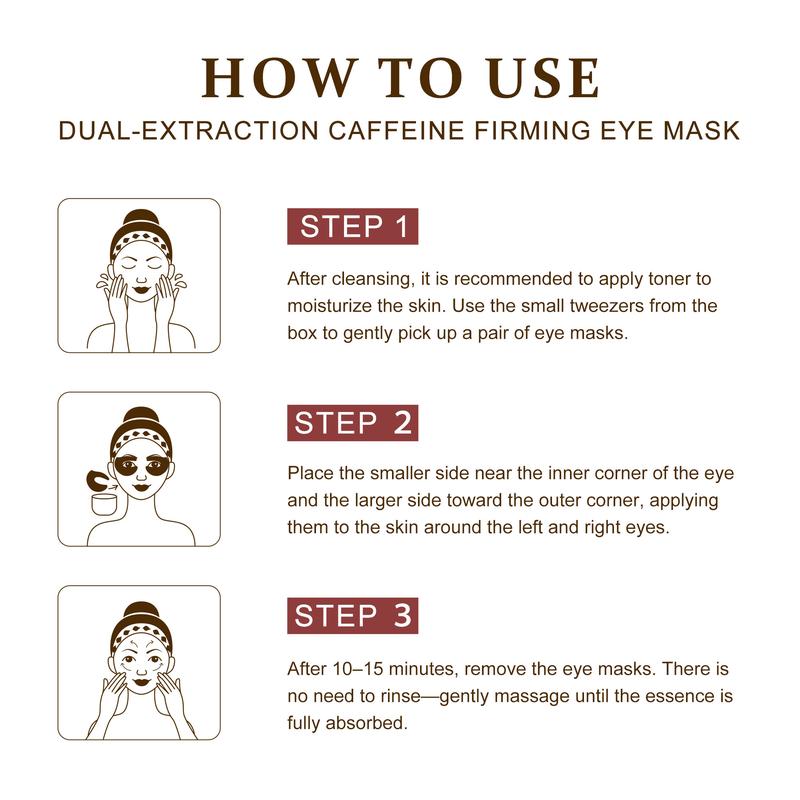 HOW TO USE

DUAL-EXTRACTION CAFFEINE FIRMING EYE MASK

STEP 1

After cleansing, it is recommended to apply toner to moisturize the skin. Use the small tweezers from the box to gently pick up a pair of eye masks.

STEP 2

Place the smaller side near the inner corner of the eye and the larger side toward the outer corner, applying them to the skin around the left and right eyes.

STEP 3

After 10–15 minutes, remove the eye masks. There is no need to rinse—gently massage until the essence is fully absorbed.