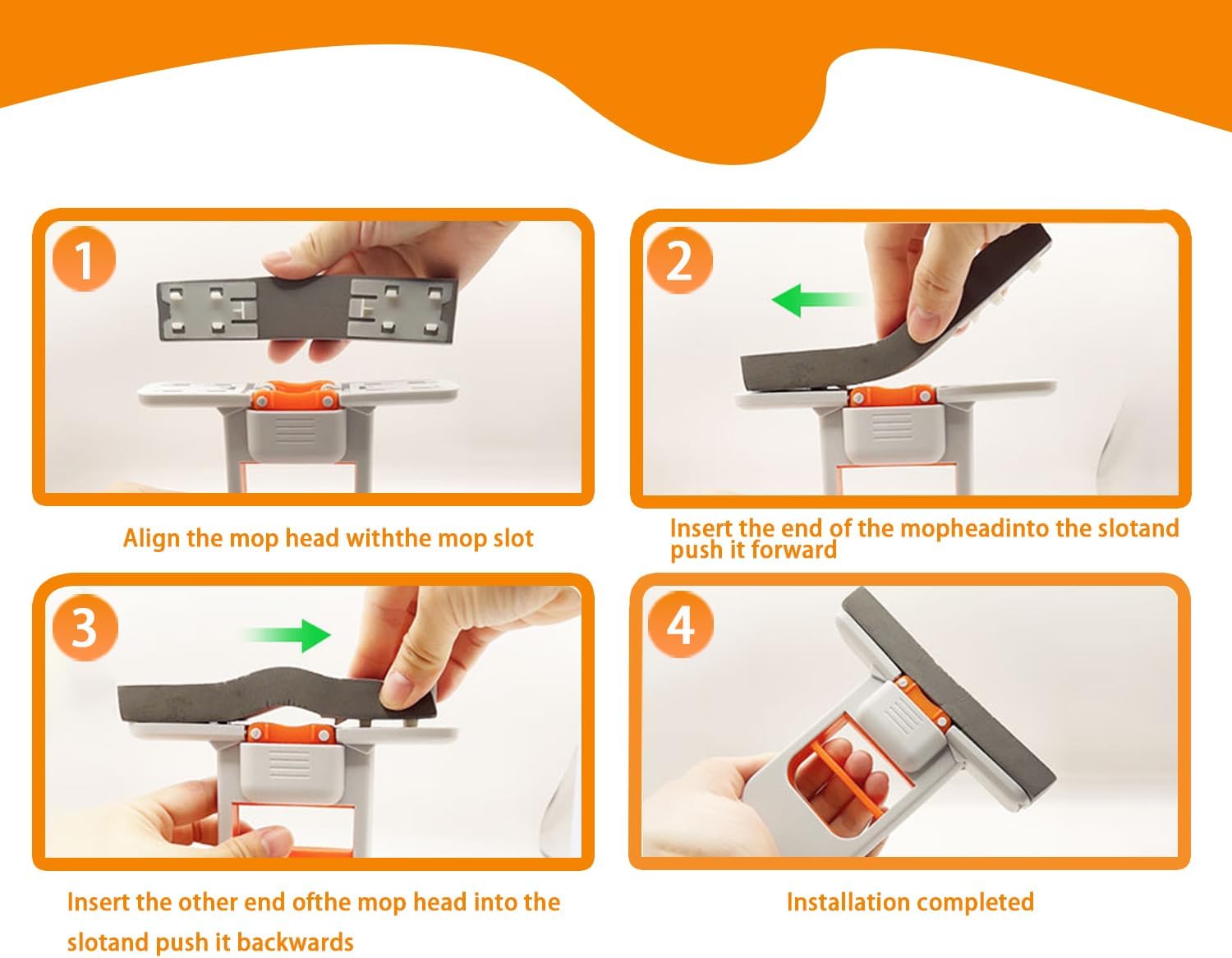 1

Align the mop head withthe mop slot

2

Insert the end of the mopheadinto the slotand push it forward

3

Insert the other end ofthe mop head into the slotand push it backwards

4

Installation completed