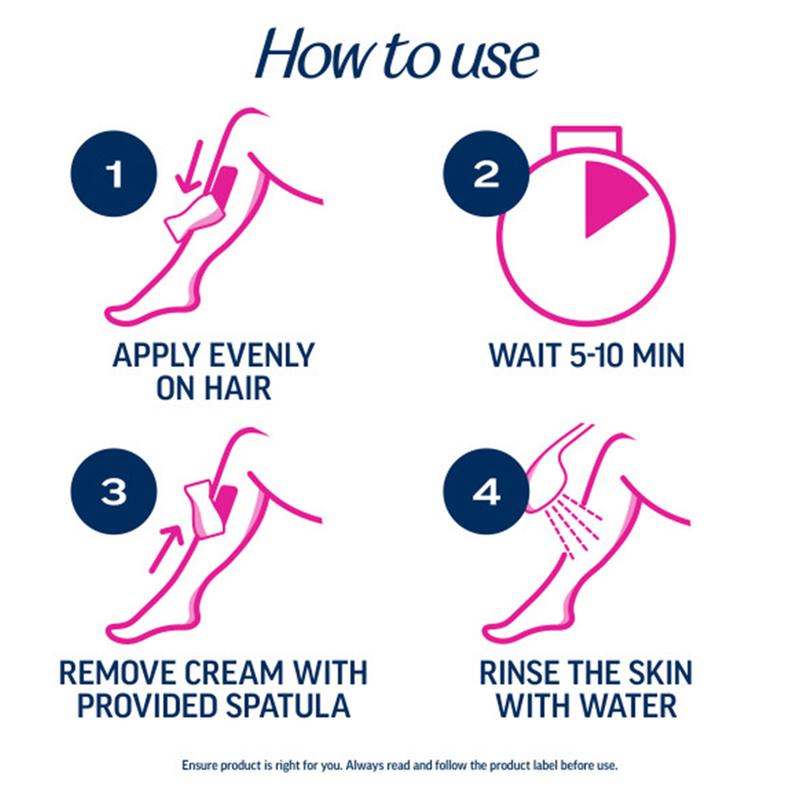 How to use

1

APPLY EVENLY ON HAIR

2

WAIT 5-10 MIN

3

REMOVE CREAM WITH PROVIDED SPATULA

4

RINSE THE SKIN WITH WATER

Ensure product is right for you. Always read and follow the product label before use.