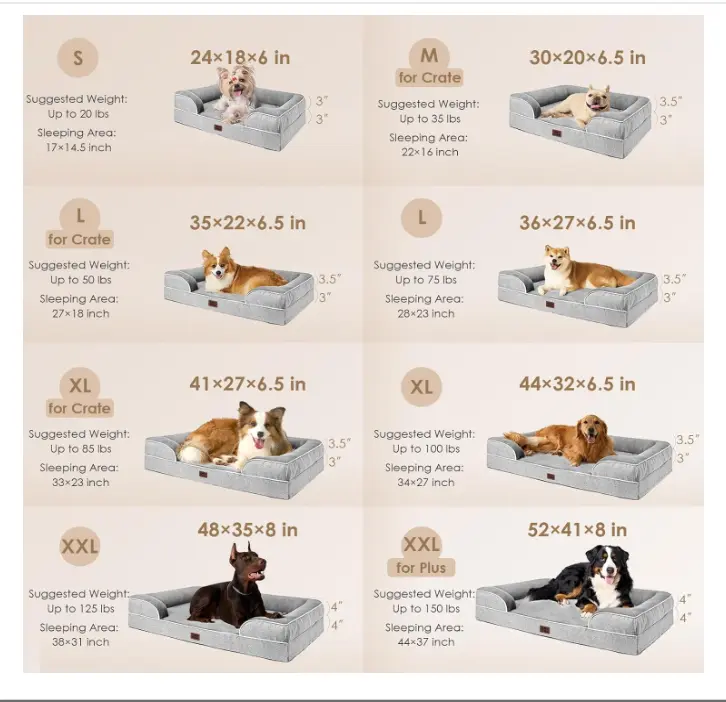 S
24×18×6 in
Suggested Weight: Up to 20 lbs
Sleeping Area: 17×14.5 inch
3"
3"

M
for Crate
30×20×6.5 in
Suggested Weight: Up to 35 lbs
Sleeping Area: 22×16 inch
3.5"
3"

L
for Crate
35×22×6.5 in
Suggested Weight: Up to 50 lbs
Sleeping Area: 27×18 inch
3.5"
3"

L
36×27×6.5 in
Suggested Weight: Up to 75 lbs
Sleeping Area: 28×23 inch
3.5"
3"

XL
for Crate
41×27×6.5 in
Suggested Weight: Up to 85 lbs
Sleeping Area: 33×23 inch
3.5"
3"

XL
44×32×6.5 in
Suggested Weight: Up to 100 lbs
Sleeping Area: 34×27 inch
3.5"
3"

XXL
48×35×8 in
Suggested Weight: Up to 125 lbs
Sleeping Area: 38×31 inch
4"
4"

XXL
for Plus
52×41×8 in
Suggested Weight: Up to 150 lbs
Sleeping Area: 44×37 inch
4"
4"